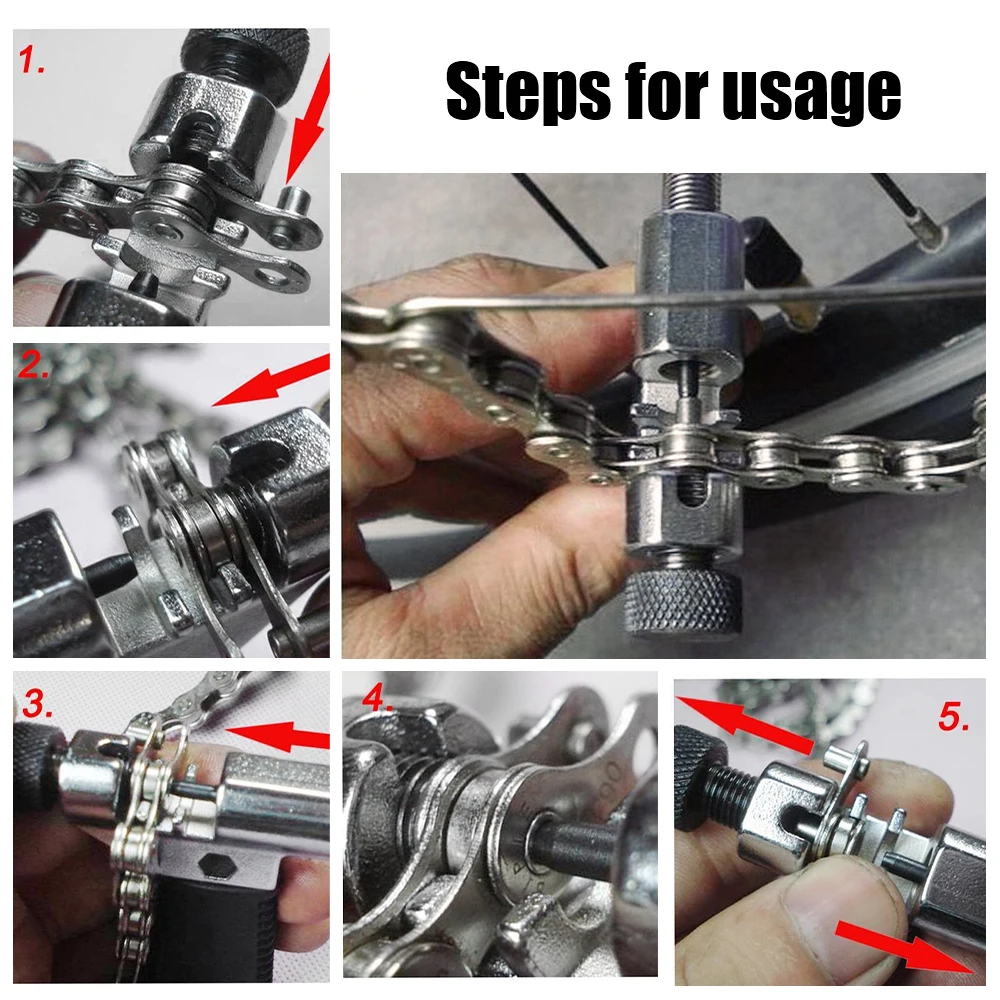 Steps for usage

1.

2.

3.

4.

5.