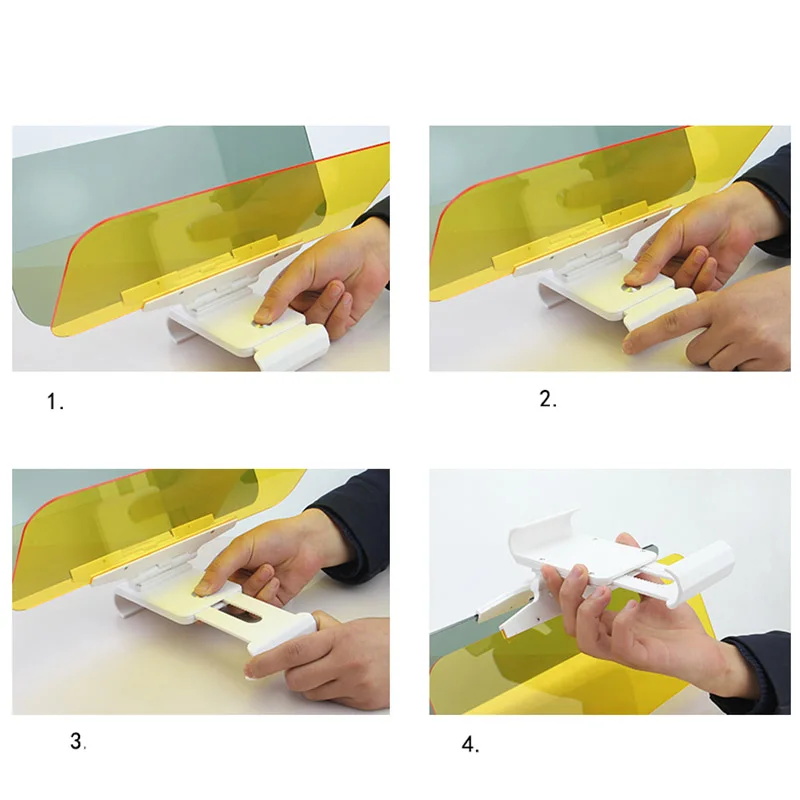 1.

2.

3.

4.