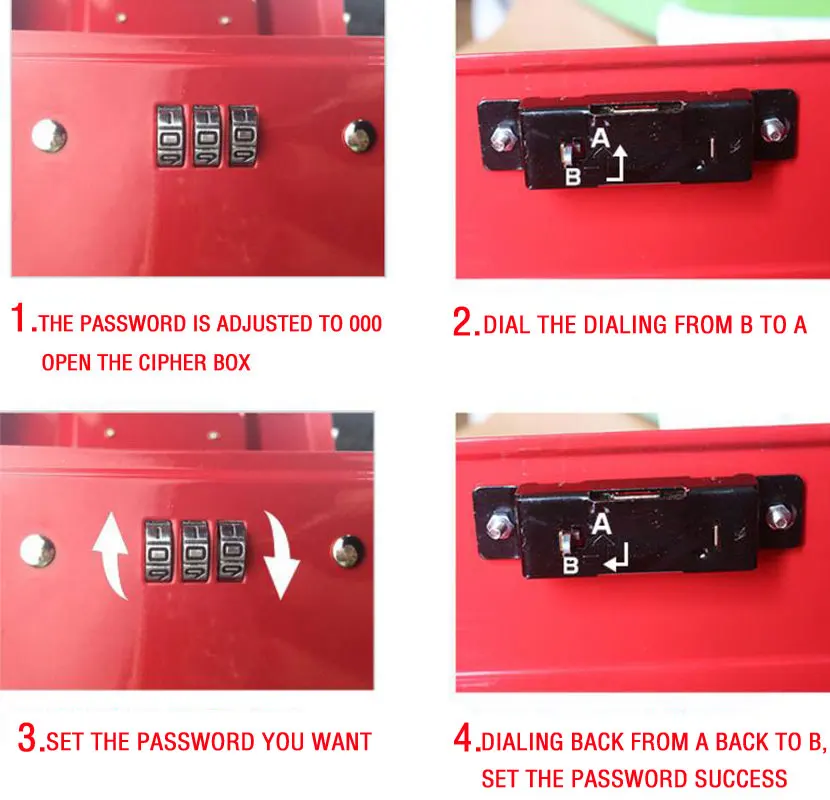 A
B

1.THE PASSWORD IS ADJUSTED TO 000 OPEN THE CIPHER BOX

2.DIAL THE DIALING FROM B TO A

A
B

3.SET THE PASSWORD YOU WANT

4.DIALING BACK FROM A BACK TO B, SET THE PASSWORD SUCCESS