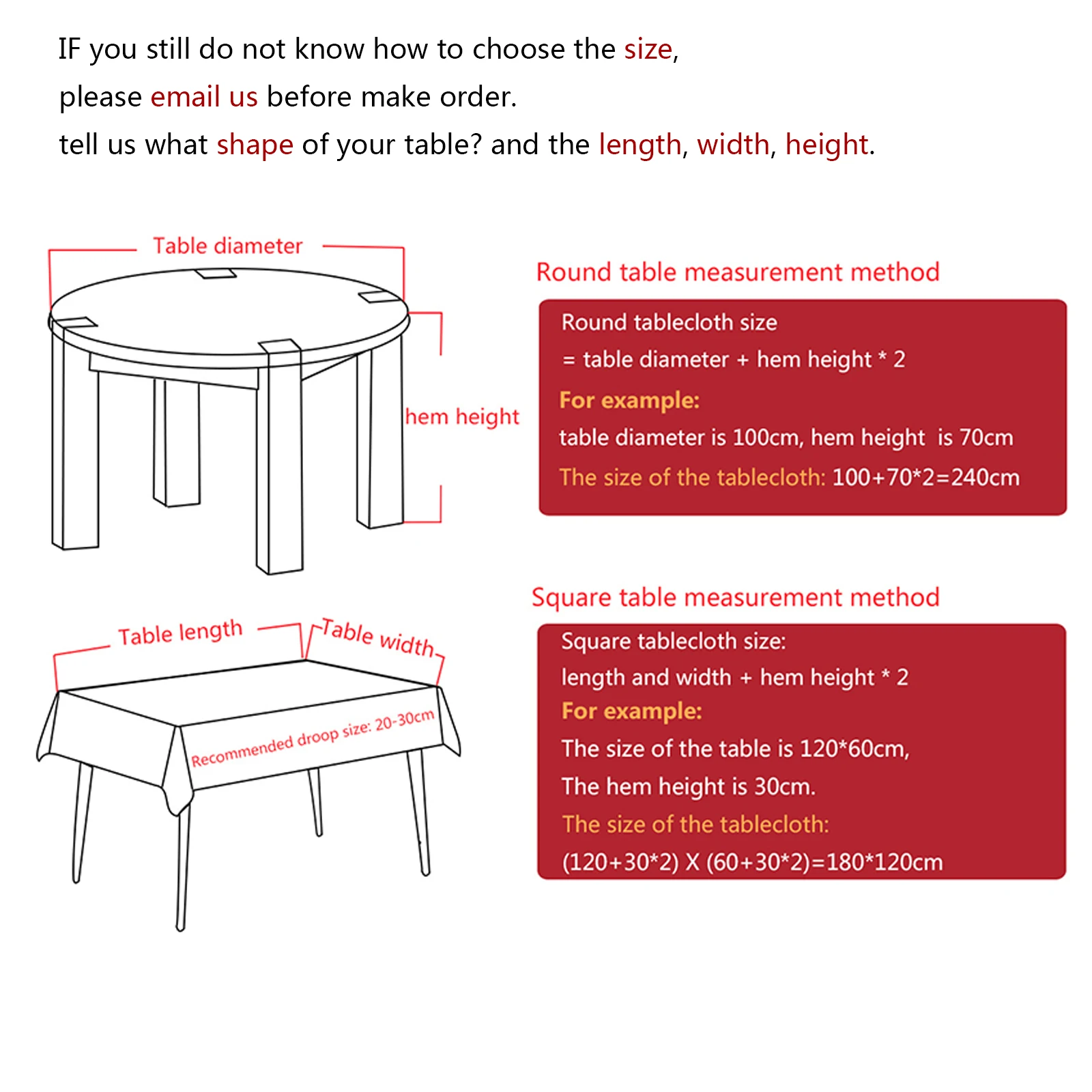 IF you still do not know how to choose the size,
please email us before make order.
tell us what shape of your table? and the length, width, height.

Table diameter

hem height

Round table measurement method

Round tablecloth size
= table diameter + hem height * 2
For example:
table diameter is 100cm, hem height is 70cm
The size of the tablecloth: 100+70*2=240cm

Table length

Table width

Recommended droop size: 20-30cm

Square table measurement method

Square tablecloth size:
length and width + hem height * 2
For example:
The size of the table is 120*60cm,
The hem height is 30cm.
The size of the tablecloth:
(120+30*2) X (60+30*2)=180*120cm