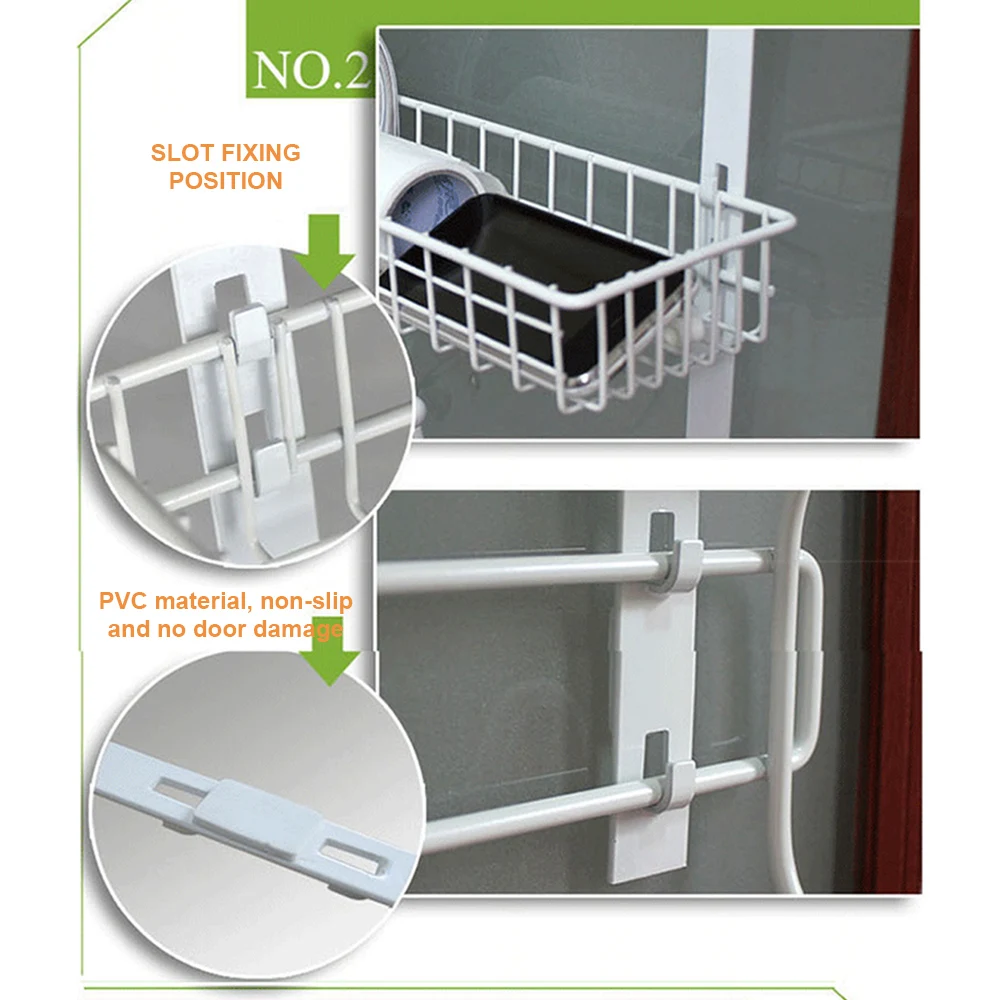 NO.2

SLOT FIXING POSITION

PVC material, non-slip and no door damage