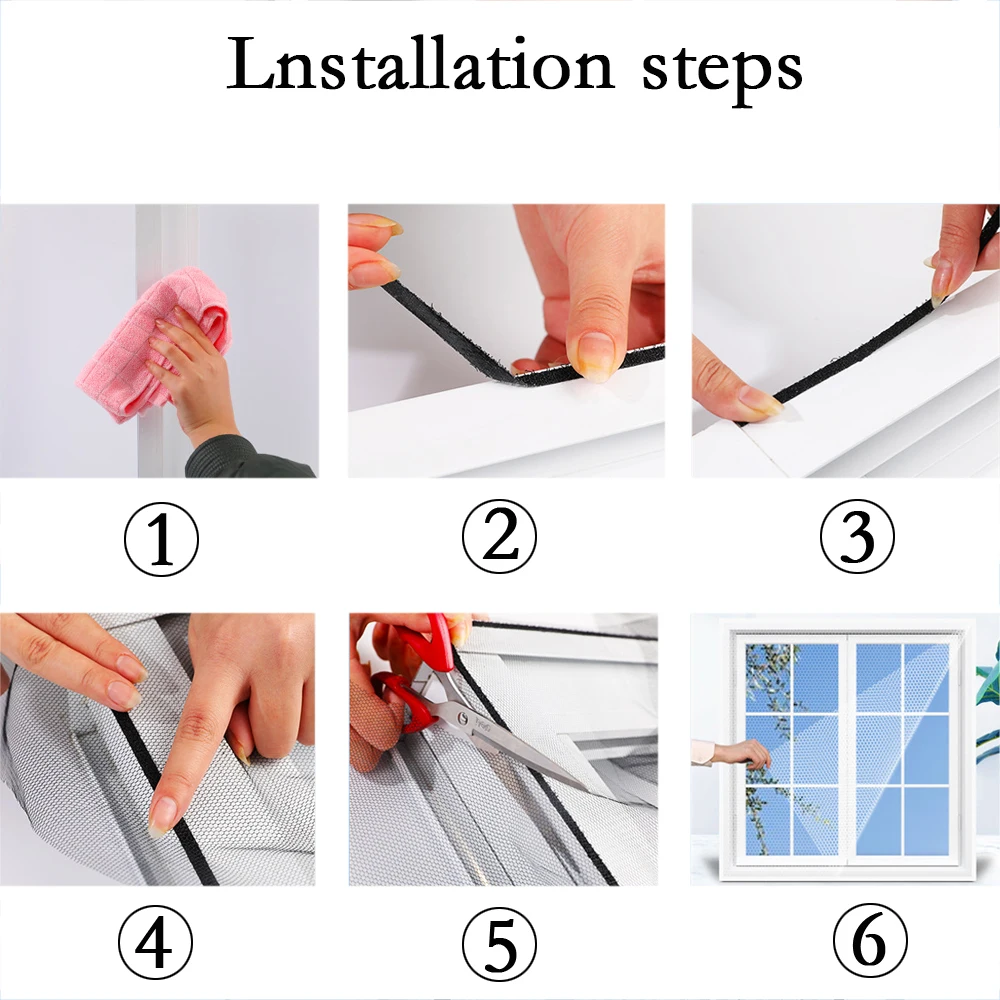 Lnstallation steps

①

②

③

④

⑤

⑥