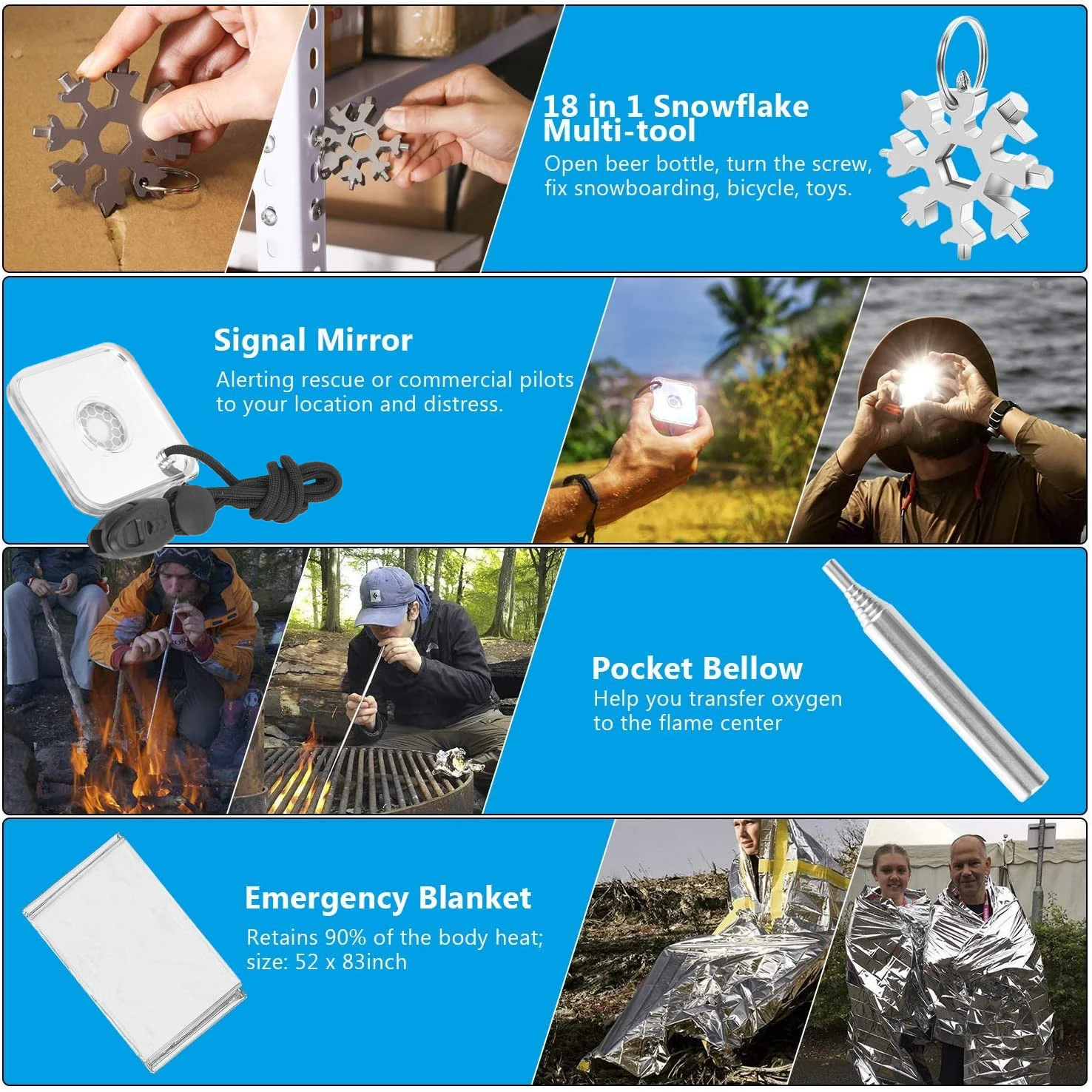 18 in 1 Snowflake Multi-tool
Open beer bottle, turn the screw, fix snowboarding, bicycle, toys.

Signal Mirror
Alerting rescue or commercial pilots to your location and distress.

Pocket Bellow
Help you transfer oxygen to the flame center

Emergency Blanket
Retains 90% of the body heat; size: 52 x 83inch