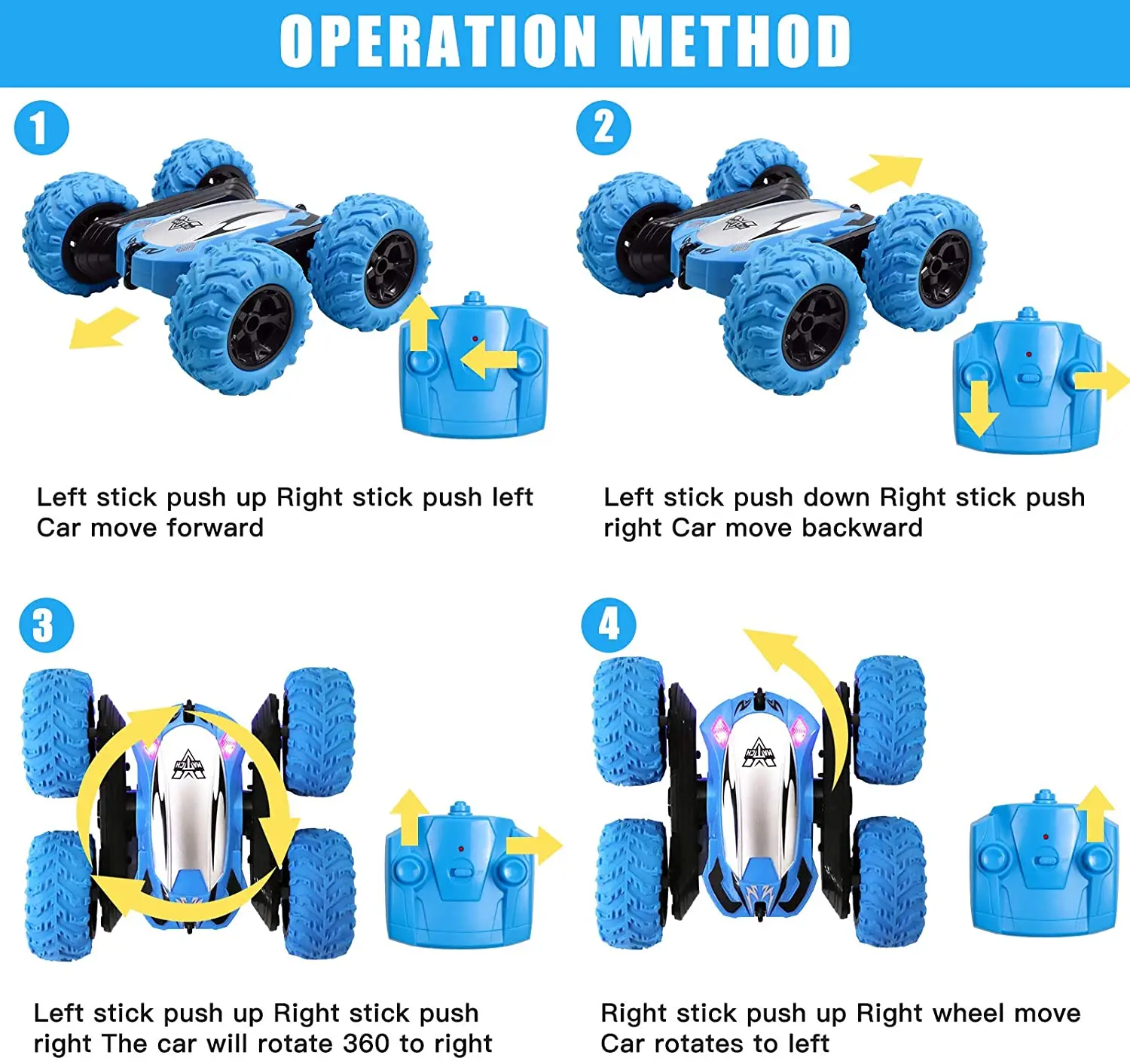 OPERATION METHOD

1

Left stick push up Right stick push left Car move forward

2

Left stick push down Right stick push right Car move backward

3

Left stick push up Right stick push right The car will rotate 360 to right

4

Right stick push up Right wheel move Car rotates to left