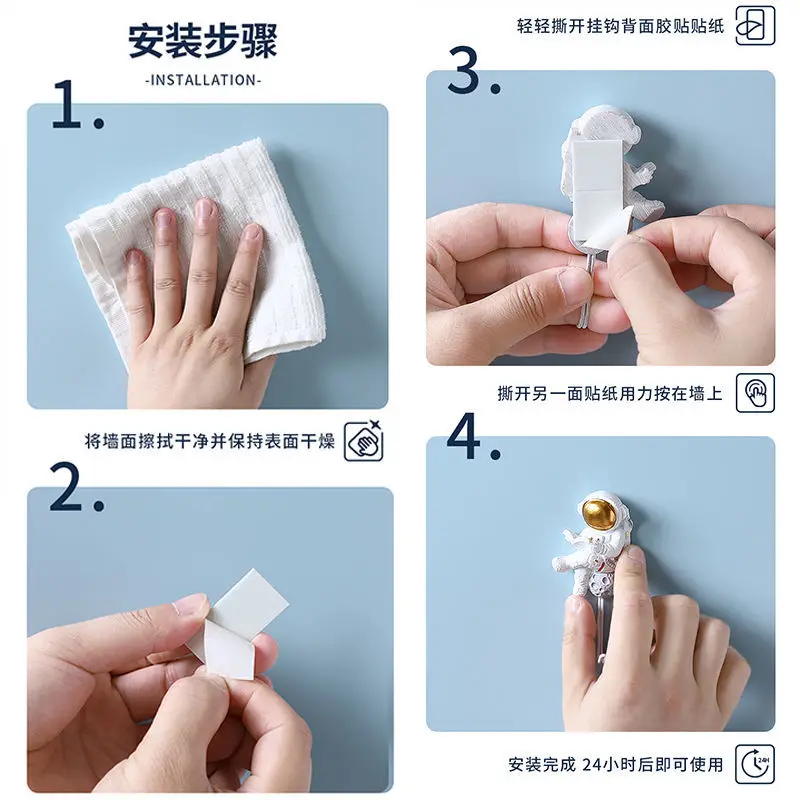 安装步骤

-INSTALLATION-

1.

将墙面擦拭干净并保持表面干燥

2.

轻轻撕开挂钩背面胶贴贴纸

3.

撕开另一面贴纸用力按在墙上

4.

安装完成 24小时后即可使用

24H