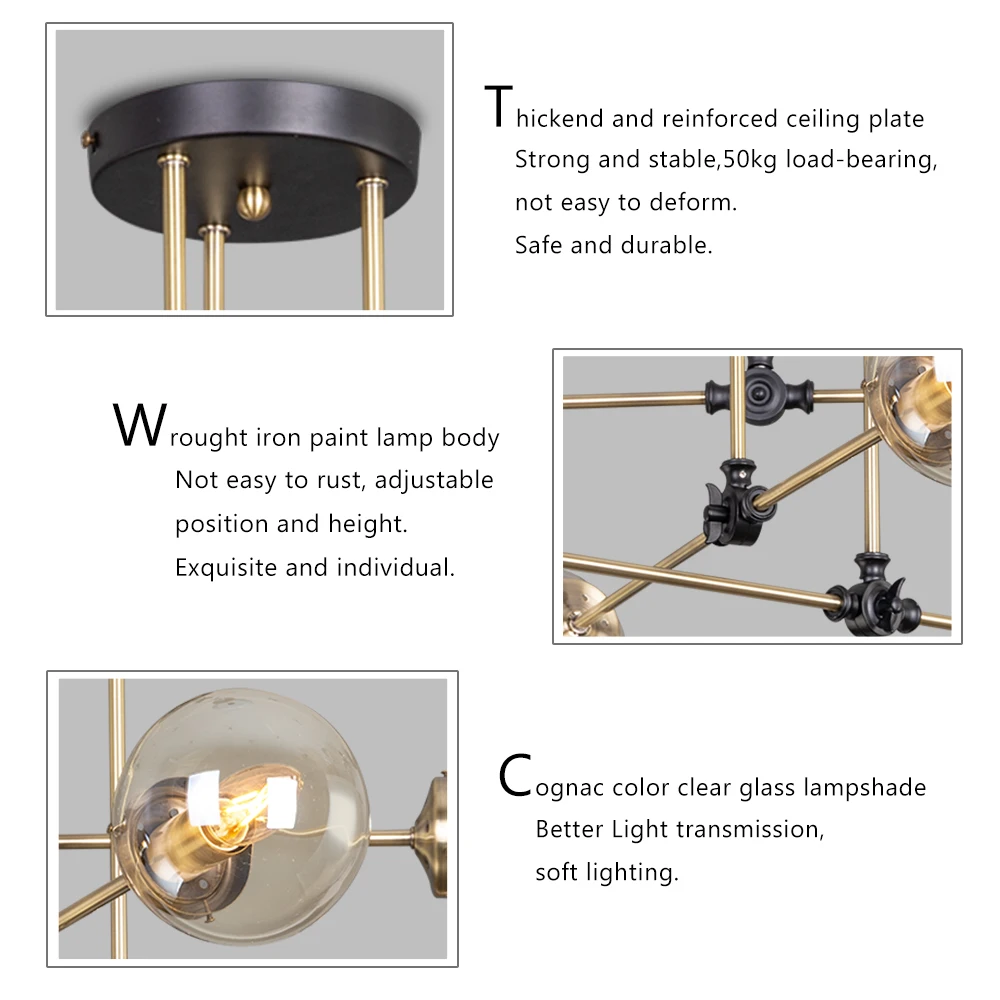 Thickend and reinforced ceiling plate
Strong and stable,50kg load-bearing, not easy to deform.
Safe and durable.

Wrought iron paint lamp body
Not easy to rust, adjustable position and height.
Exquisite and individual.

Cognac color clear glass lampshade
Better Light transmission, soft lighting.