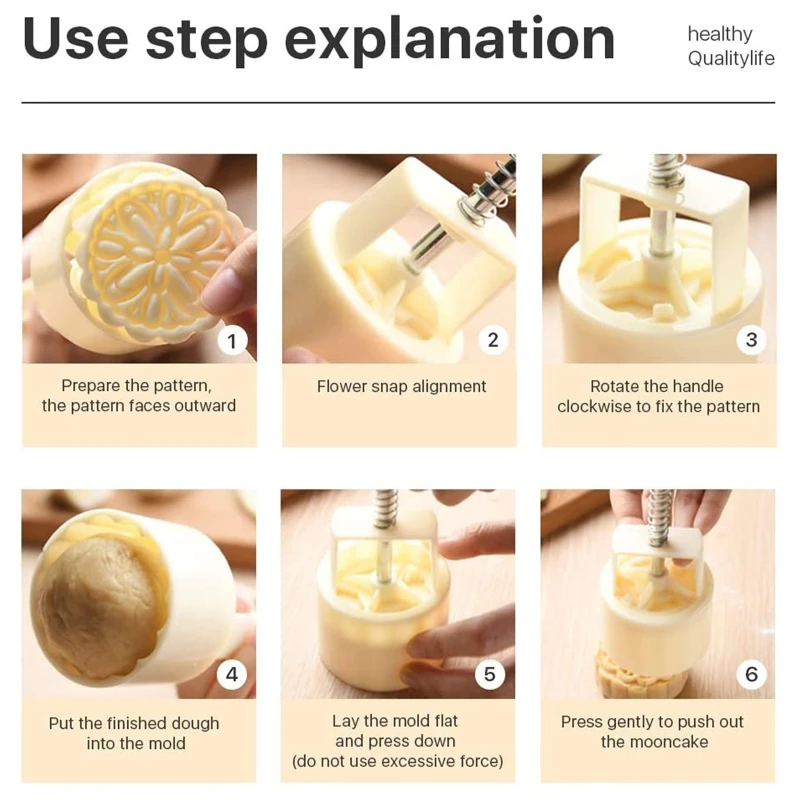 Use step explanation

healthy
Qualitylife

1

Prepare the pattern, the pattern faces outward

2

Flower snap alignment

3

Rotate the handle clockwise to fix the pattern

4

Put the finished dough into the mold

5

Lay the mold flat and press down (do not use excessive force)

6

Press gently to push out the mooncake