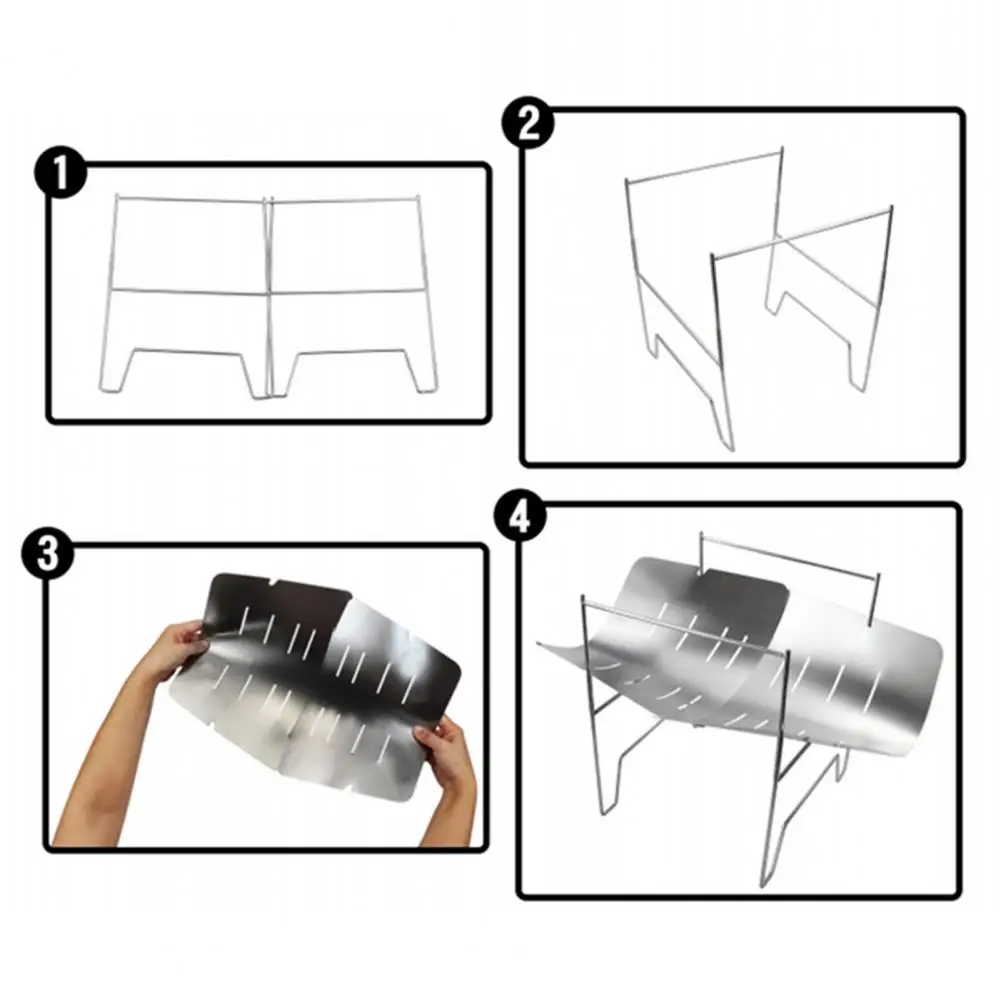 1
2
3
4