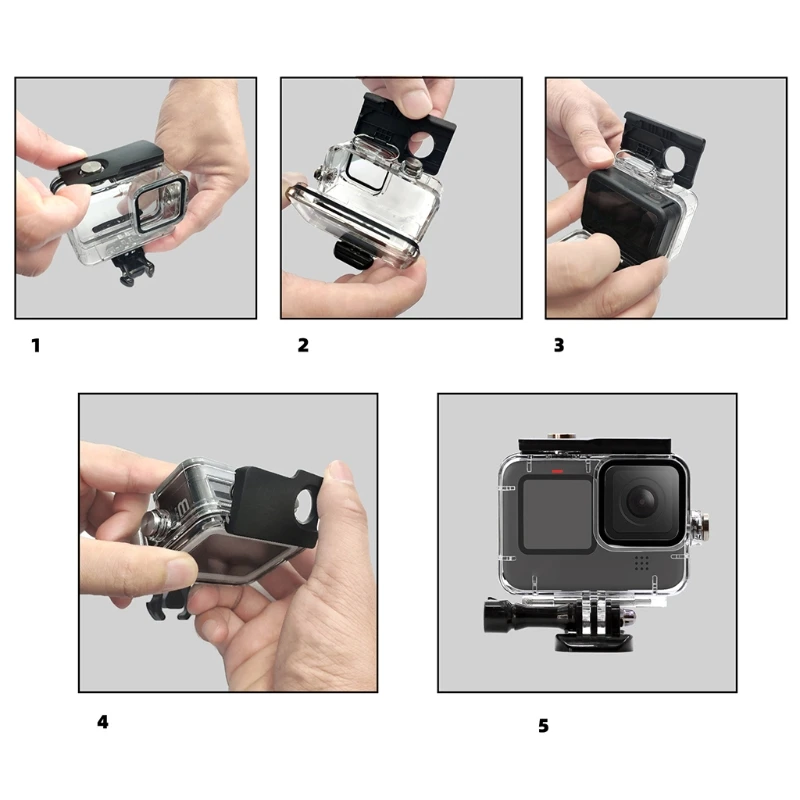 1

2

3

4

5