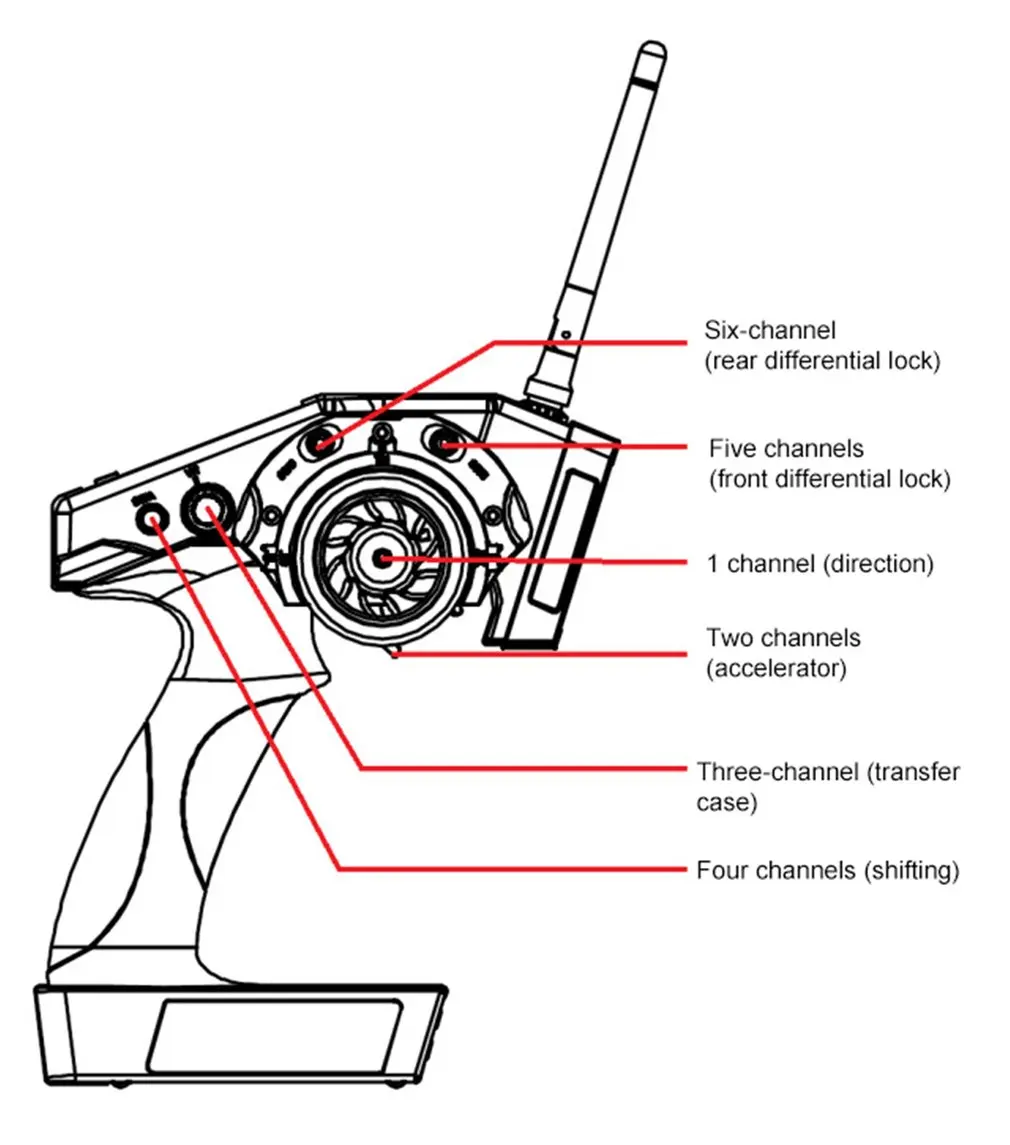 Six-channel
(rear differential lock)

Five channels
(front differential lock)

1 channel (direction)

Two channels
(accelerator)

Three-channel (transfer case)

Four channels (shifting)