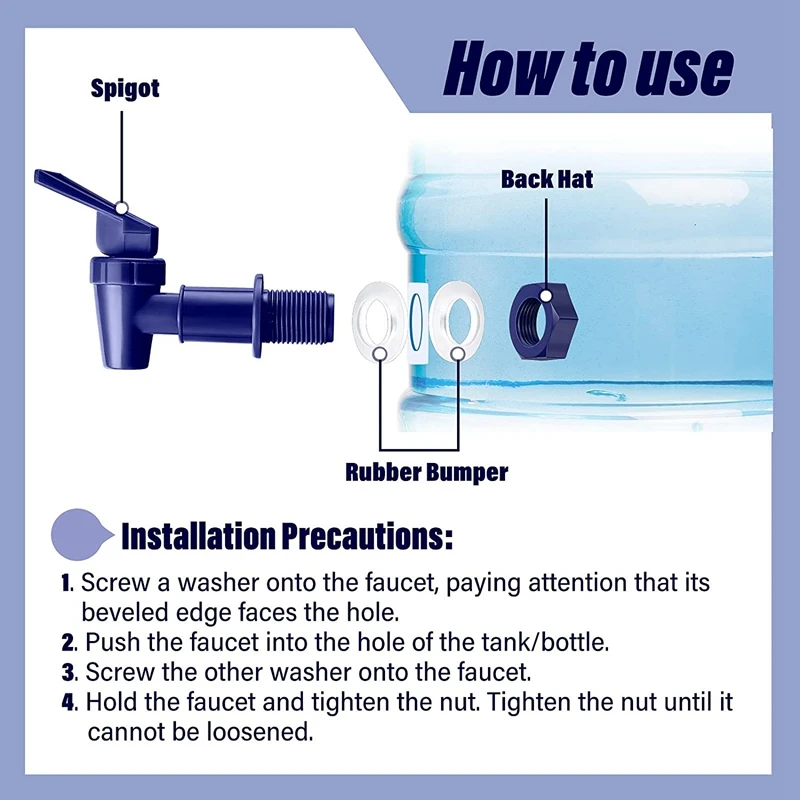 How to use

Spigot

Back Hat

Rubber Bumper

Installation Precautions:

1. Screw a washer onto the faucet, paying attention that its beveled edge faces the hole.
2. Push the faucet into the hole of the tank/bottle.
3. Screw the other washer onto the faucet.
4. Hold the faucet and tighten the nut. Tighten the nut until it cannot be loosened.