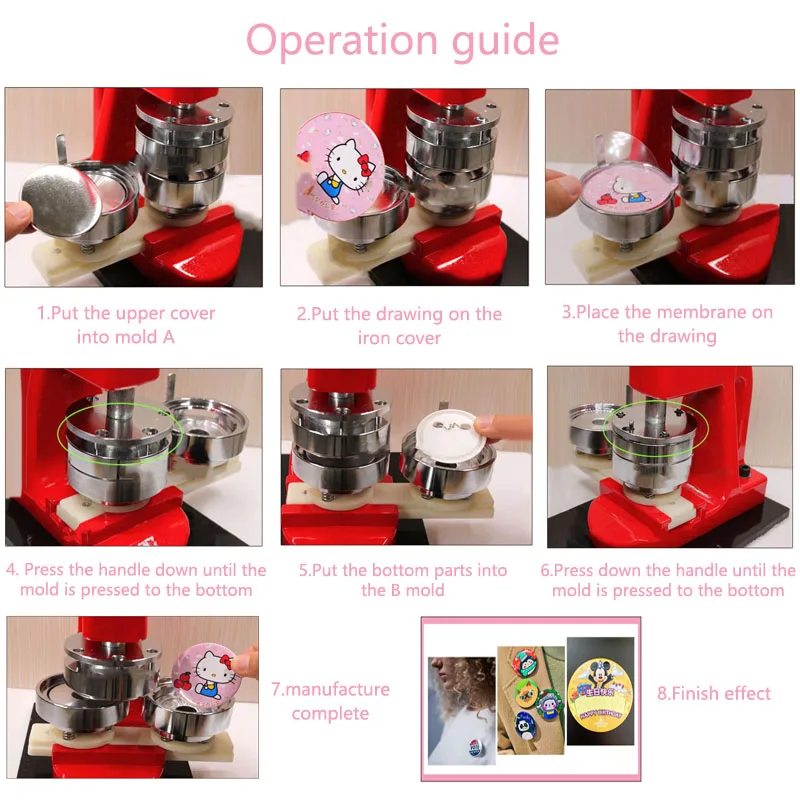 Operation guide

1.Put the upper cover into mold A

2.Put the drawing on the iron cover

3.Place the membrane on the drawing

4. Press the handle down until the mold is pressed to the bottom

5.Put the bottom parts into the B mold

6.Press down the handle until the mold is pressed to the bottom

7.manufacture complete

生日快乐
HAPPY BIRTHDAY

8.Finish effect