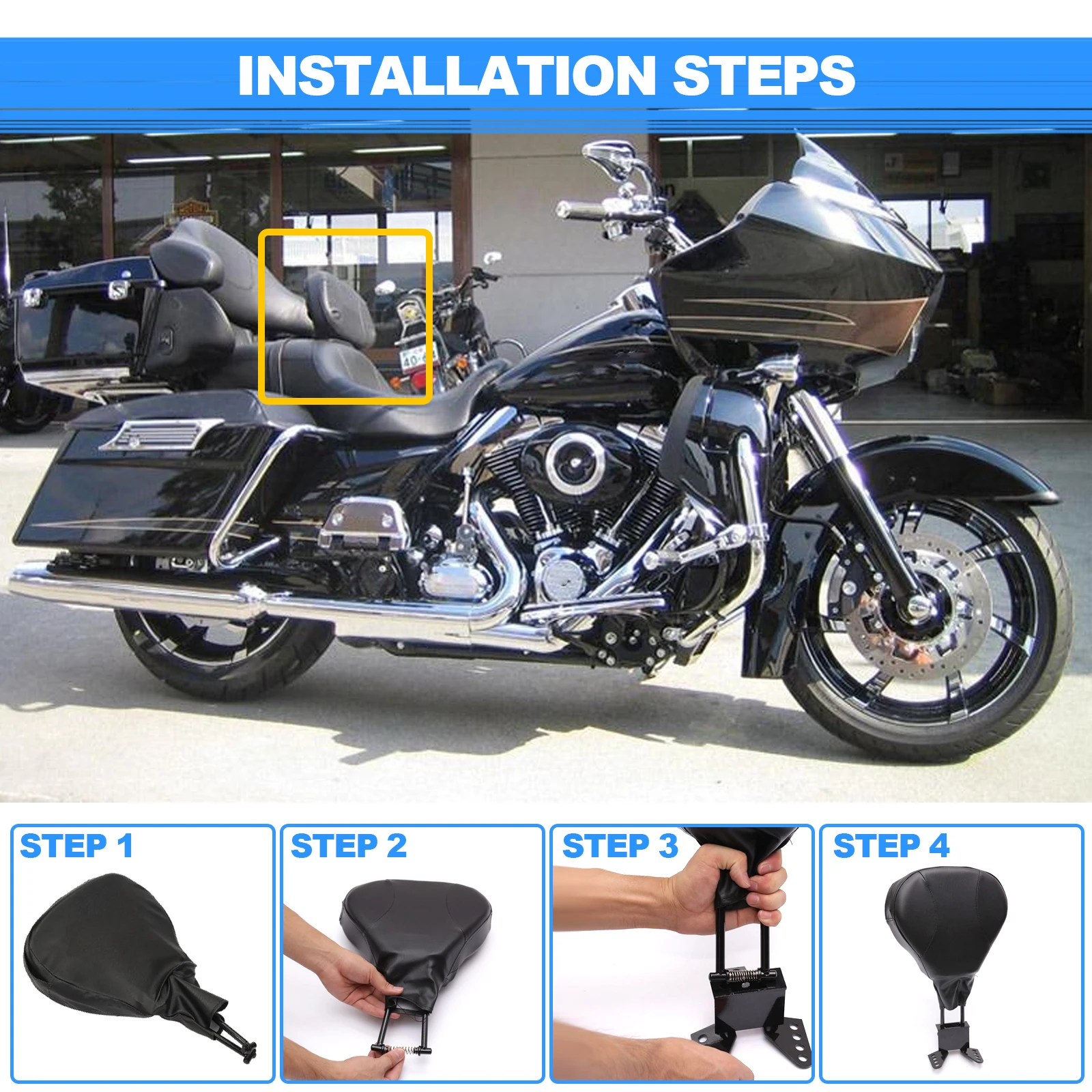 INSTALLATION STEPS

STEP 1

STEP 2

STEP 3

STEP 4