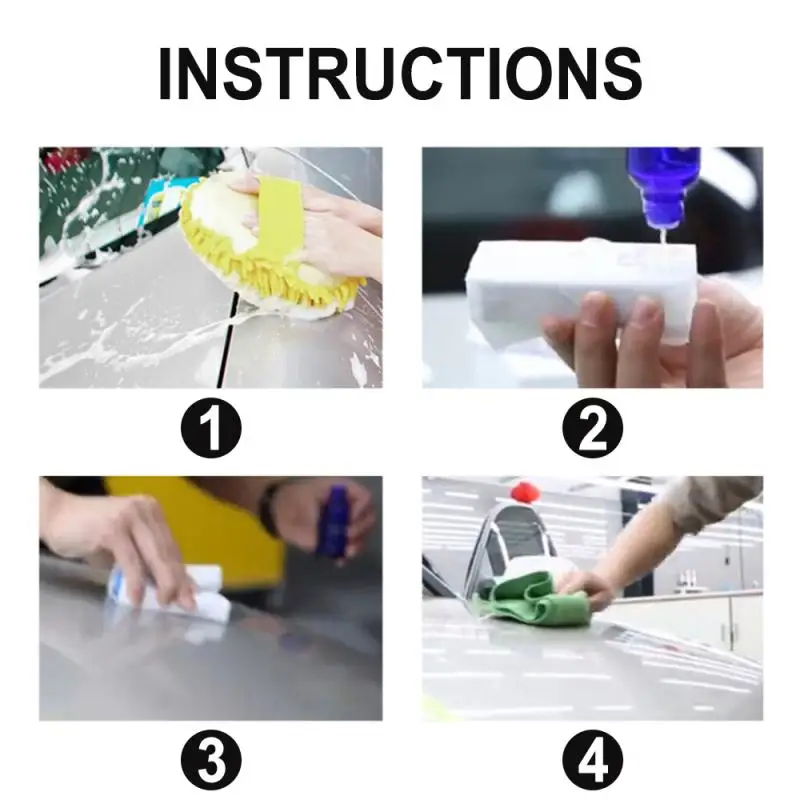 INSTRUCTIONS

1

2

3

4