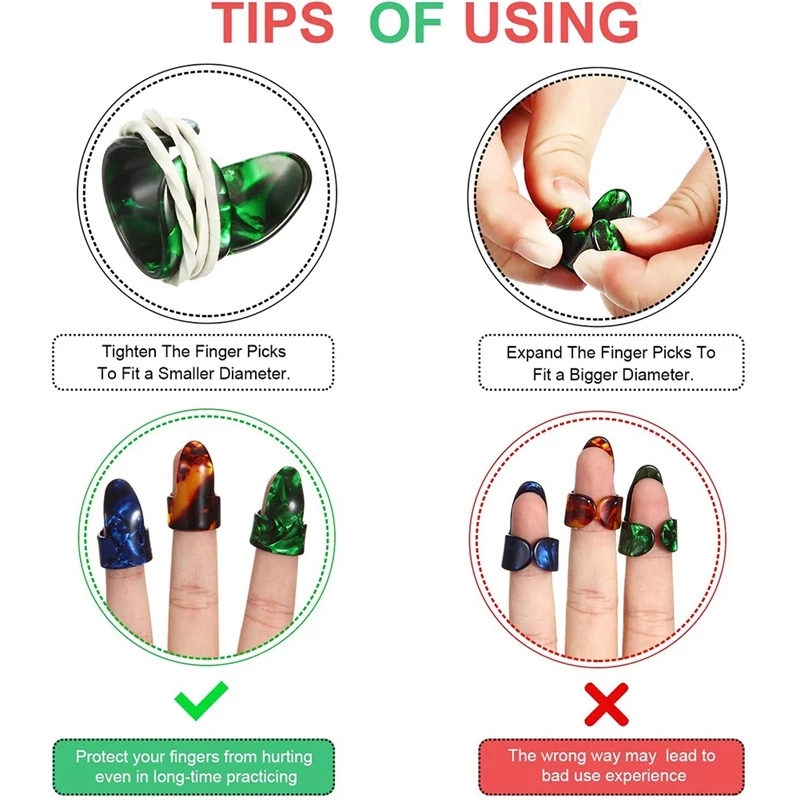 TIPS OF USING

Tighten The Finger Picks To Fit a Smaller Diameter.

Expand The Finger Picks To Fit a Bigger Diameter.

Protect your fingers from hurting even in long-time practicing

The wrong way may lead to bad use experience