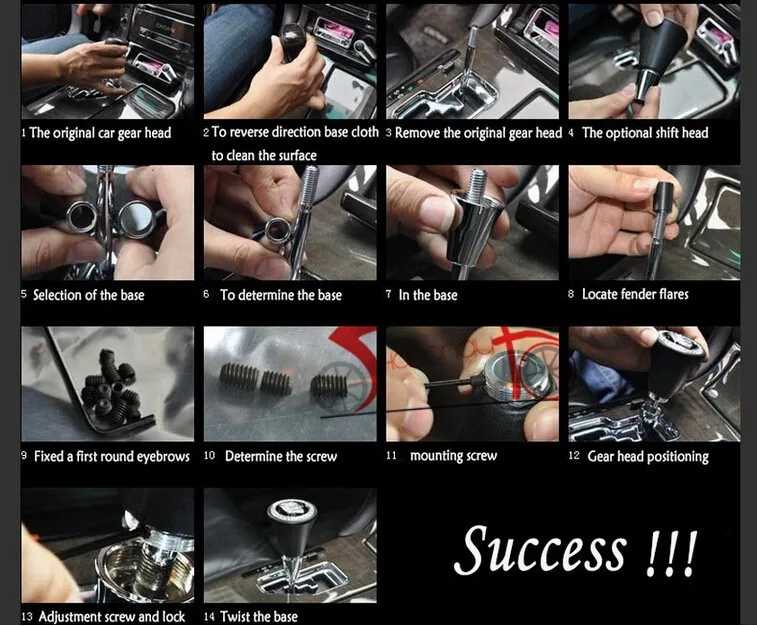 1 The original car gear head

2 To reverse direction base cloth to clean the surface

3 Remove the original gear head

4 The optional shift head

5 Selection of the base

6 To determine the base

7 In the base

8 Locate fender flares

9 Fixed a first round eyebrows

10 Determine the screw

11 mounting screw

12 Gear head positioning

13 Adjustment screw and lock

14 Twist the base

Success !!!