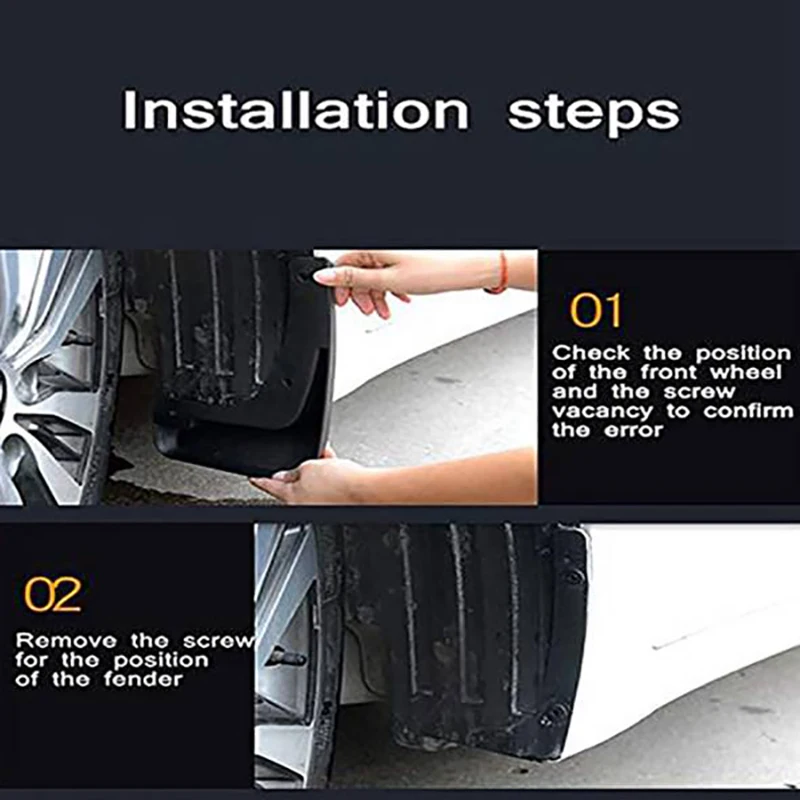 Installation steps

01

Check the position of the front wheel and the screw vacancy to confirm the error

02

Remove the screw for the position of the fender