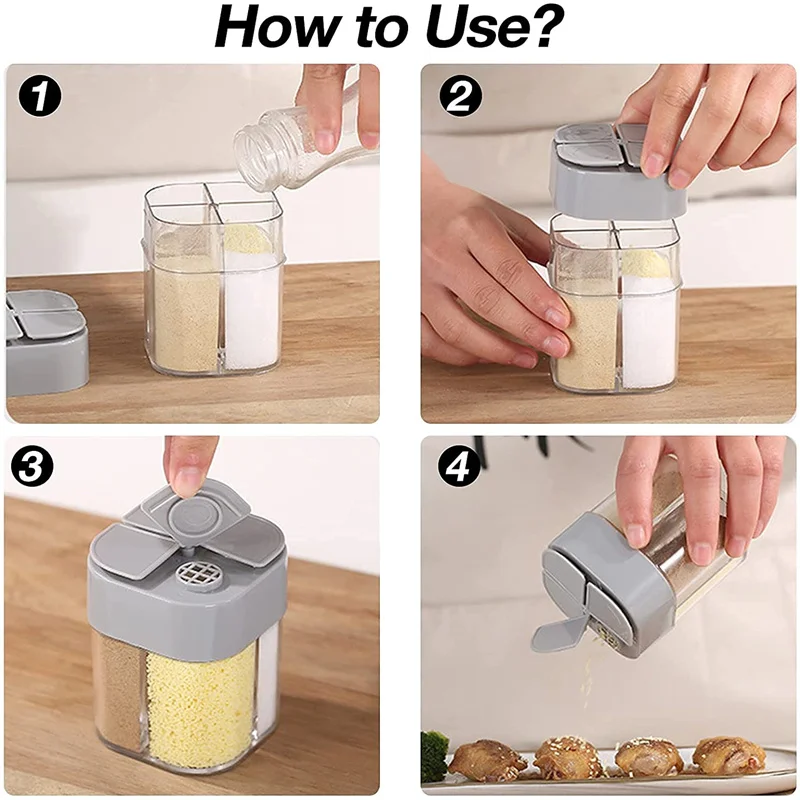 How to Use?

1

2

3

4