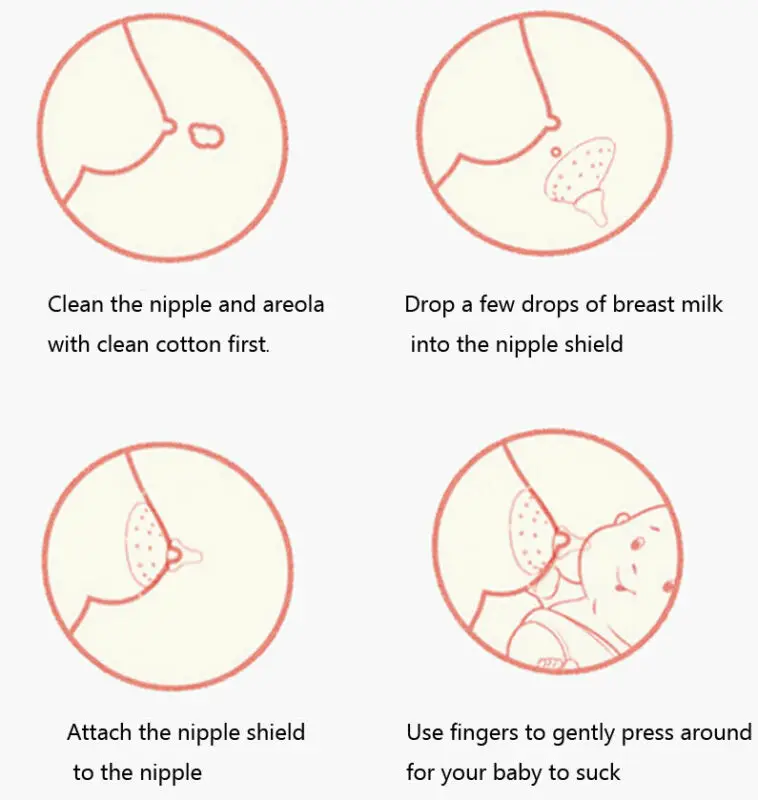 Clean the nipple and areola with clean cotton first.

Drop a few drops of breast milk into the nipple shield

Attach the nipple shield to the nipple

Use fingers to gently press around for your baby to suck