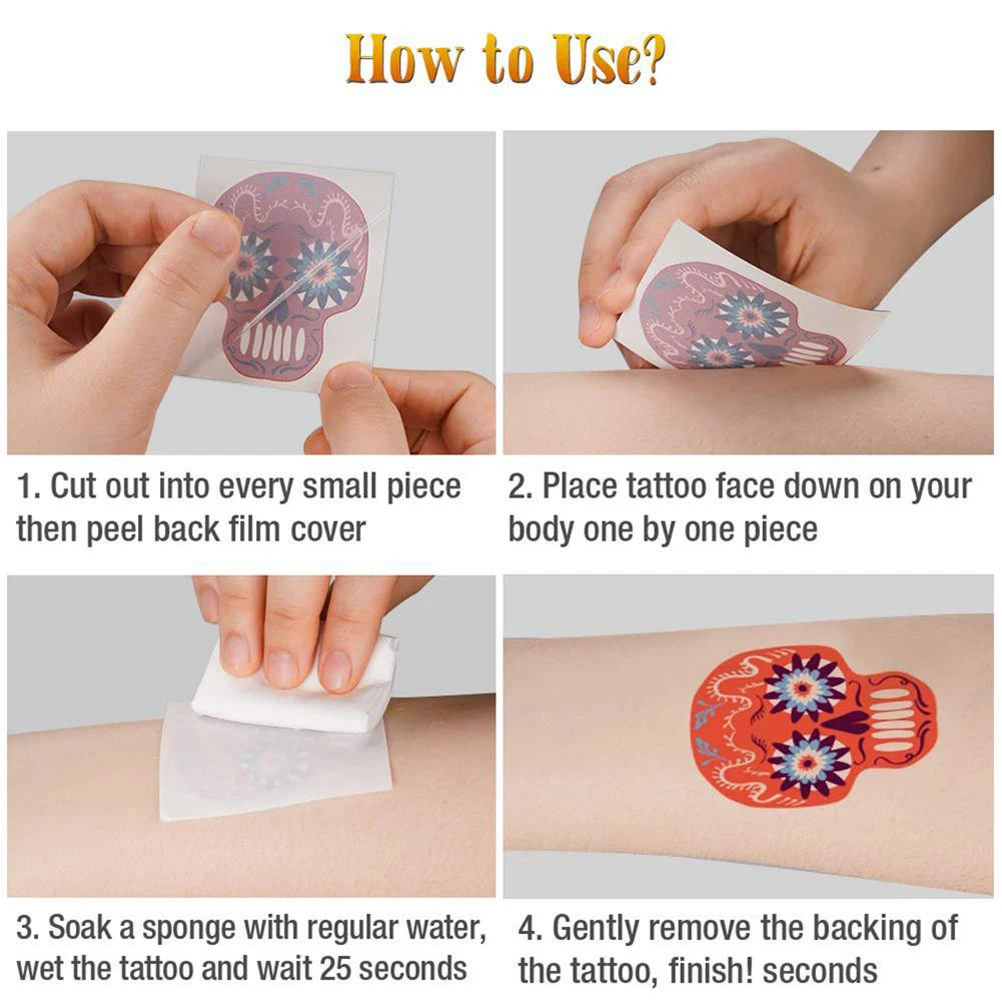 How to Use?

1. Cut out into every small piece then peel back film cover

2. Place tattoo face down on your body one by one piece

3. Soak a sponge with regular water, wet the tattoo and wait 25 seconds

4. Gently remove the backing of the tattoo, finish! seconds