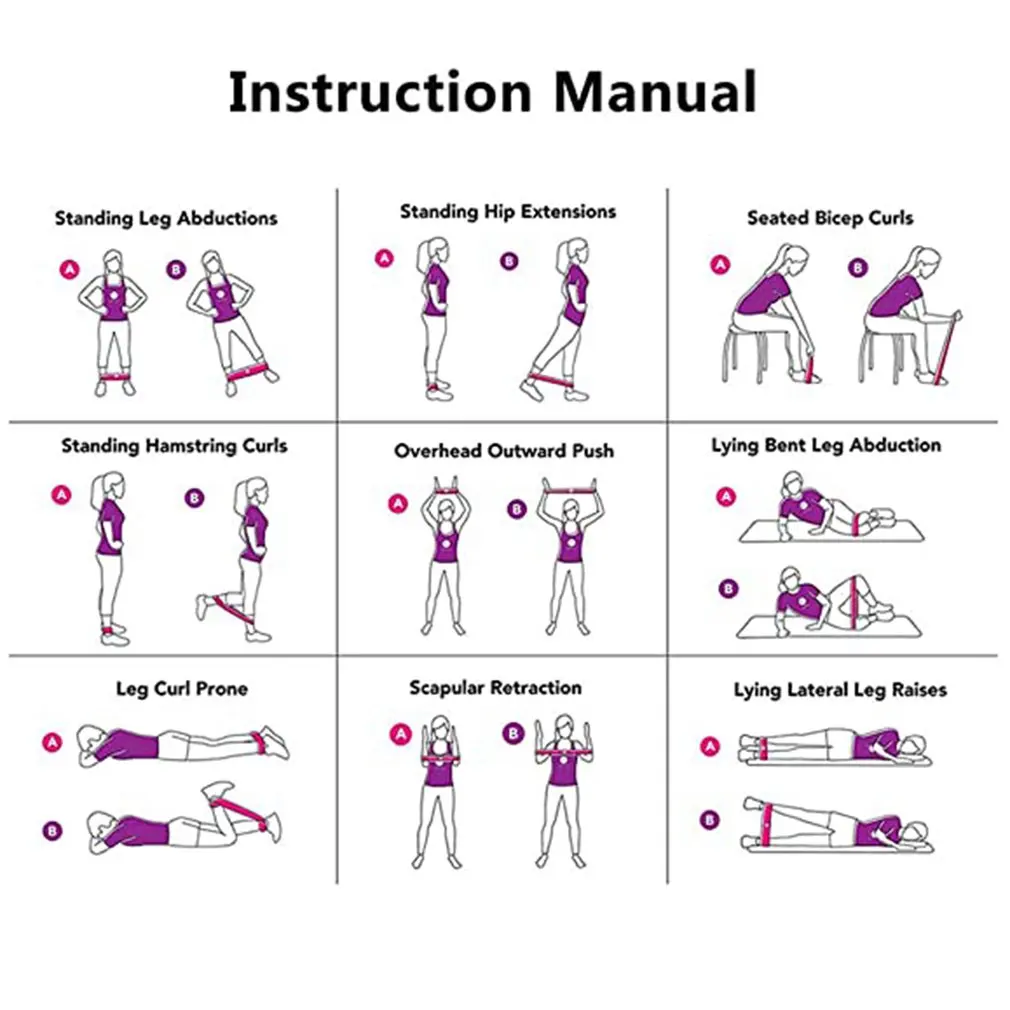 Instruction Manual

Standing Leg Abductions

A B

Standing Hip Extensions

A B

Seated Bicep Curls

A B

Standing Hamstring Curls

A B

Overhead Outward Push

A B

Lying Bent Leg Abduction

A

B

Leg Curl Prone

A

B

Scapular Retraction

A B

Lying Lateral Leg Raises

A

B