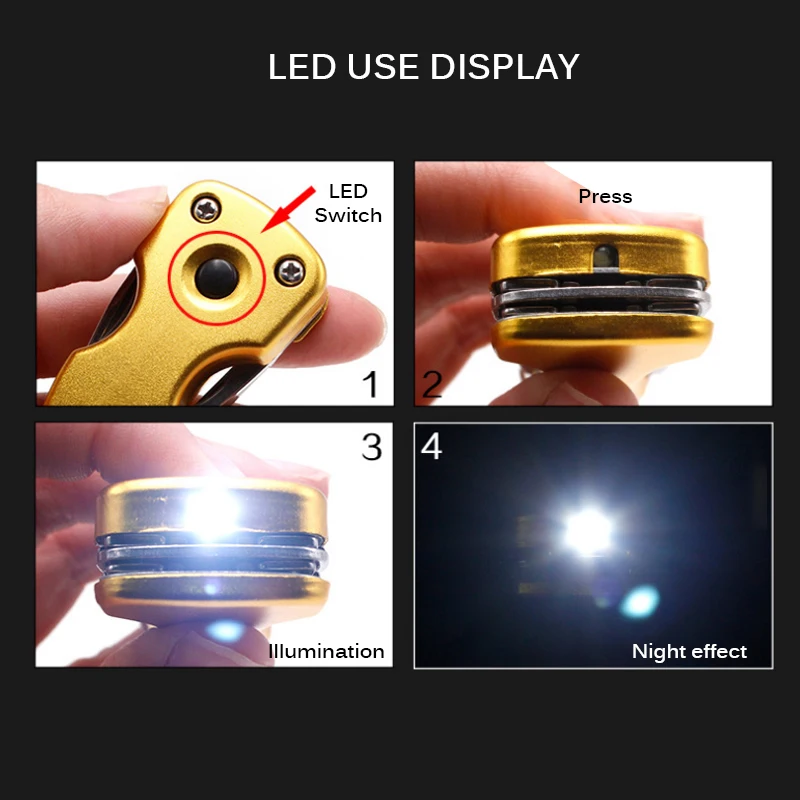 LED USE DISPLAY

LED Switch

1

Press

2

3

Illumination

4

Night effect