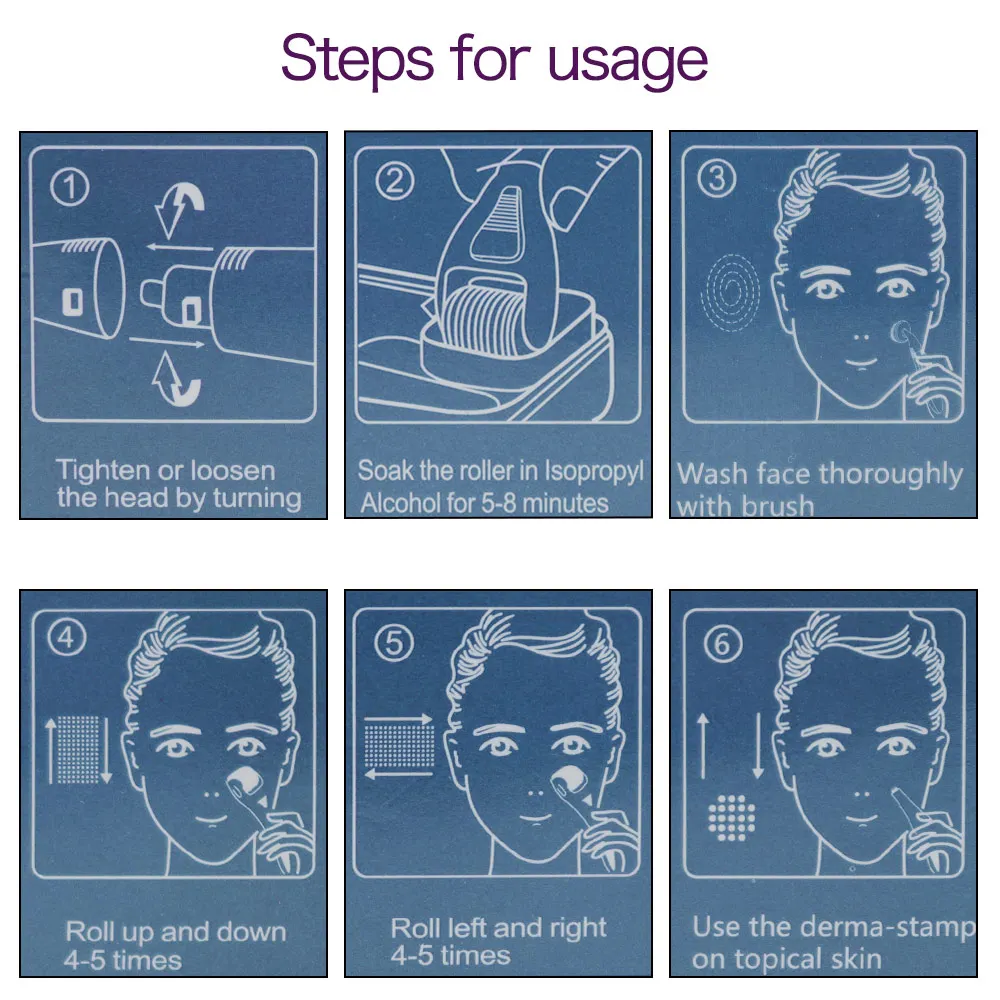 Steps for usage

①

Tighten or loosen the head by turning

②

Soak the roller in Isopropyl Alcohol for 5-8 minutes

③

Wash face thoroughly with brush

④

Roll up and down 4-5 times

⑤

Roll left and right 4-5 times

⑥

Use the derma-stamp on topical skin