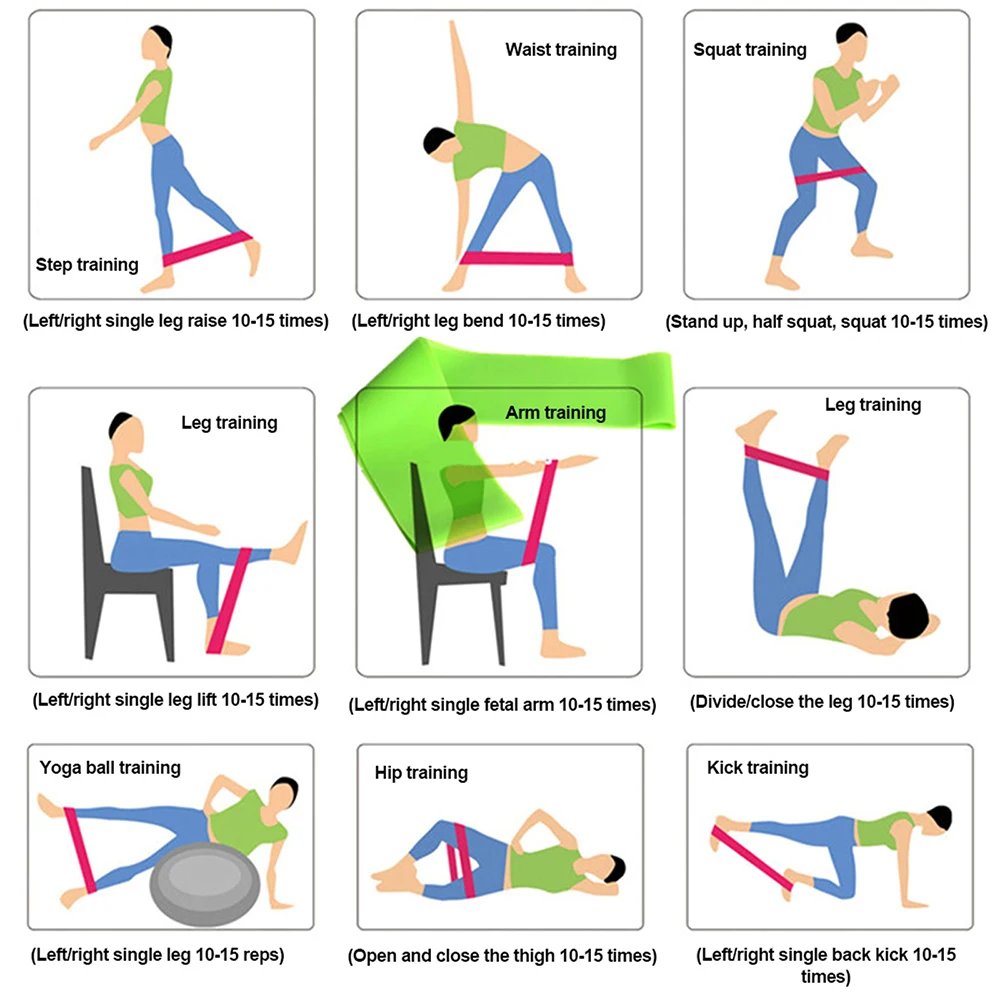 Step training

(Left/right single leg raise 10-15 times)

Waist training

(Left/right leg bend 10-15 times)

Squat training

(Stand up, half squat, squat 10-15 times)

Leg training

(Left/right single leg lift 10-15 times)

Arm training

(Left/right single fetal arm 10-15 times)

Leg training

(Divide/close the leg 10-15 times)

Yoga ball training

(Left/right single leg 10-15 reps)

Hip training

(Open and close the thigh 10-15 times)

Kick training

(Left/right single back kick 10-15 times)