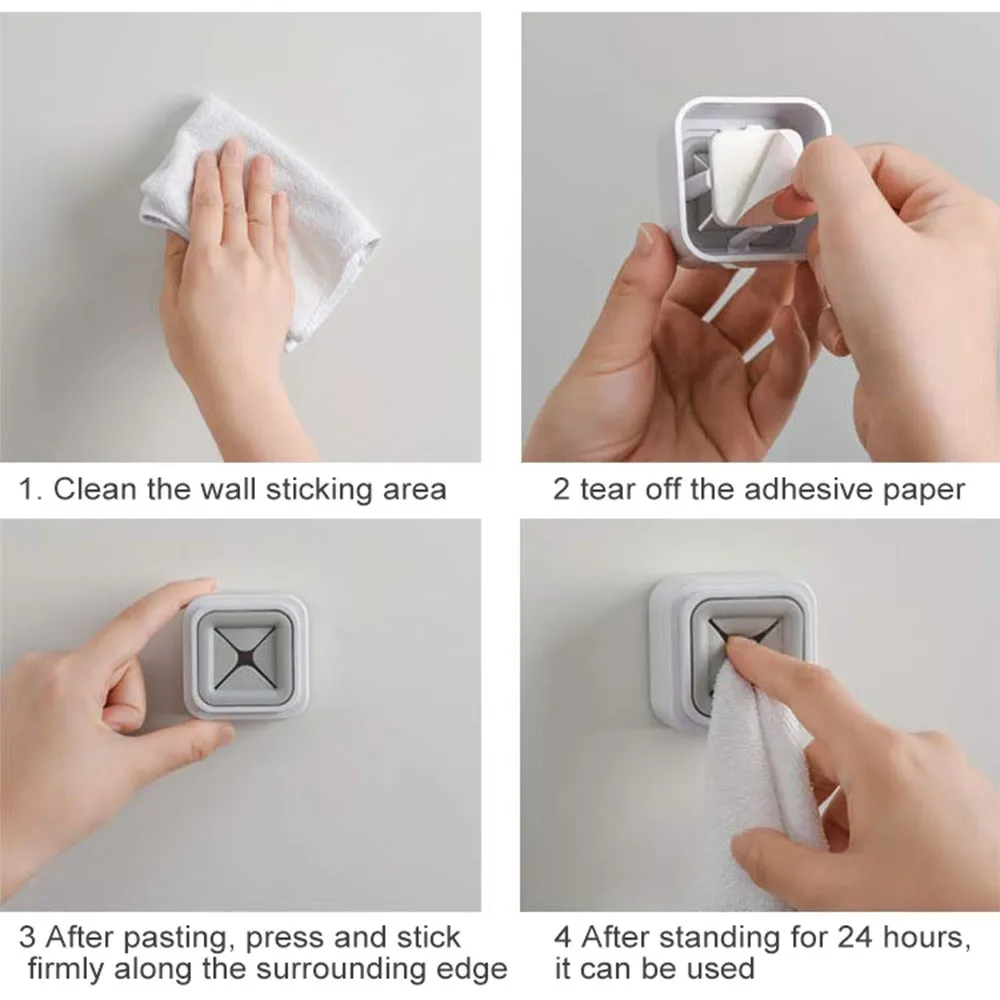 1. Clean the wall sticking area

2 tear off the adhesive paper

3 After pasting, press and stick firmly along the surrounding edge

4 After standing for 24 hours, it can be used