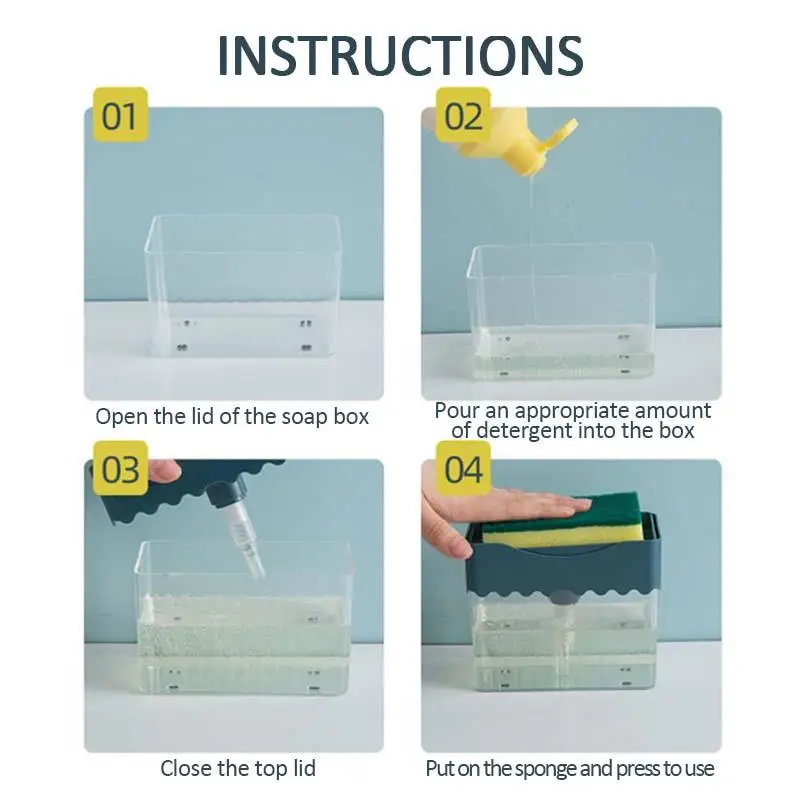 INSTRUCTIONS

01

Open the lid of the soap box

02

Pour an appropriate amount of detergent into the box

03

Close the top lid

04

Put on the sponge and press to use