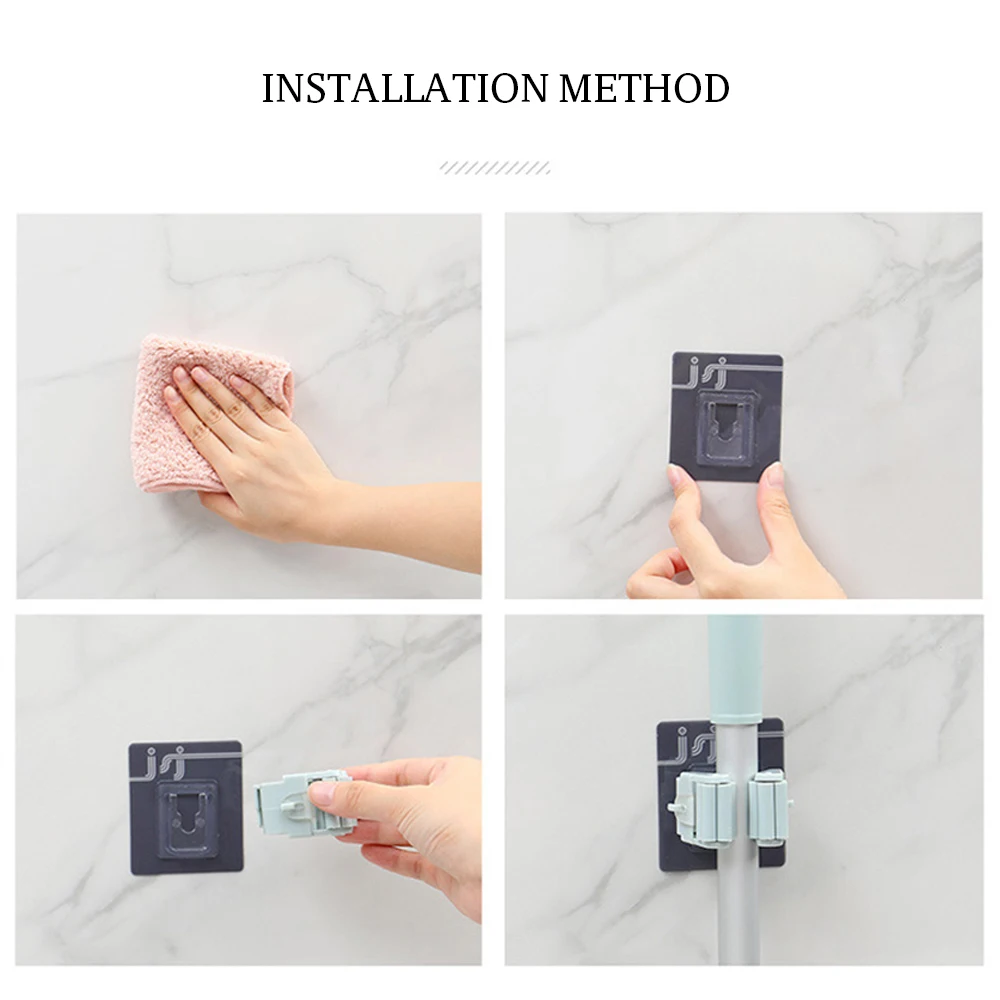 INSTALLATION METHOD