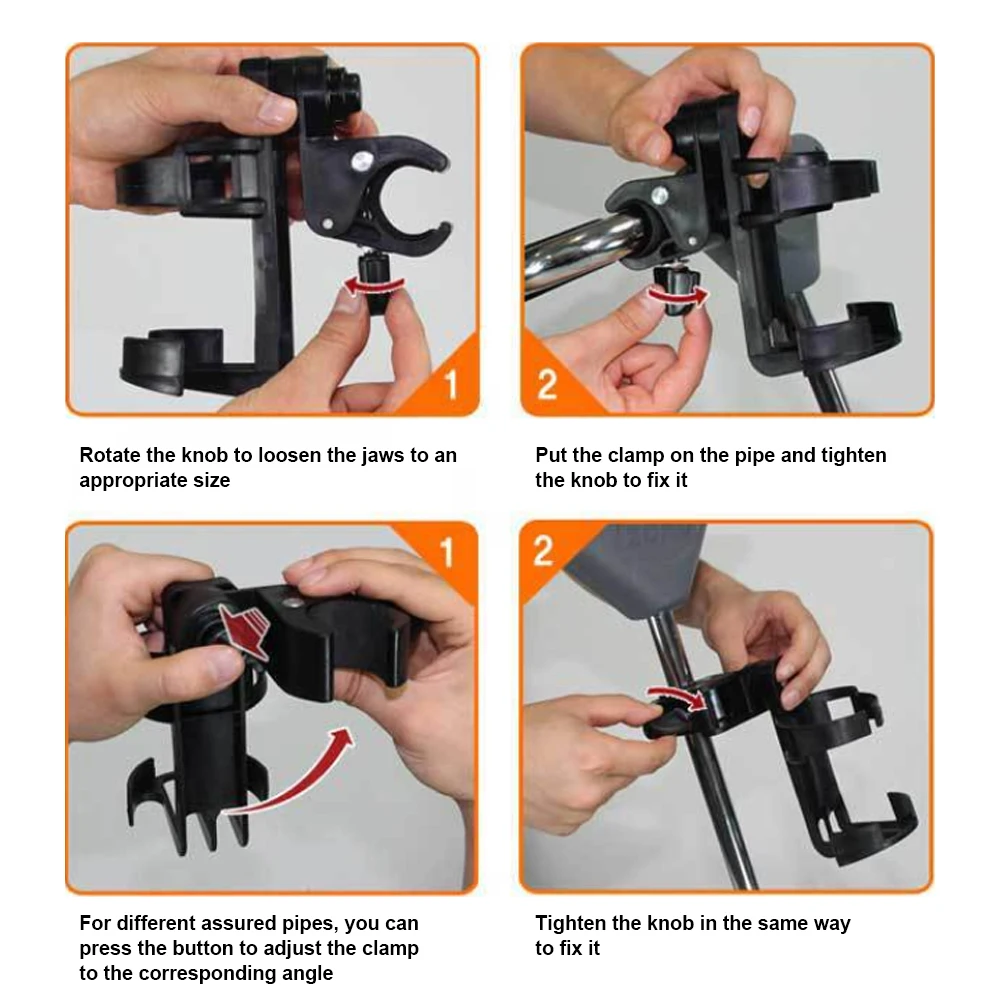 1

Rotate the knob to loosen the jaws to an appropriate size

2

Put the clamp on the pipe and tighten the knob to fix it

1

For different assured pipes, you can press the button to adjust the clamp to the corresponding angle

2

Tighten the knob in the same way to fix it