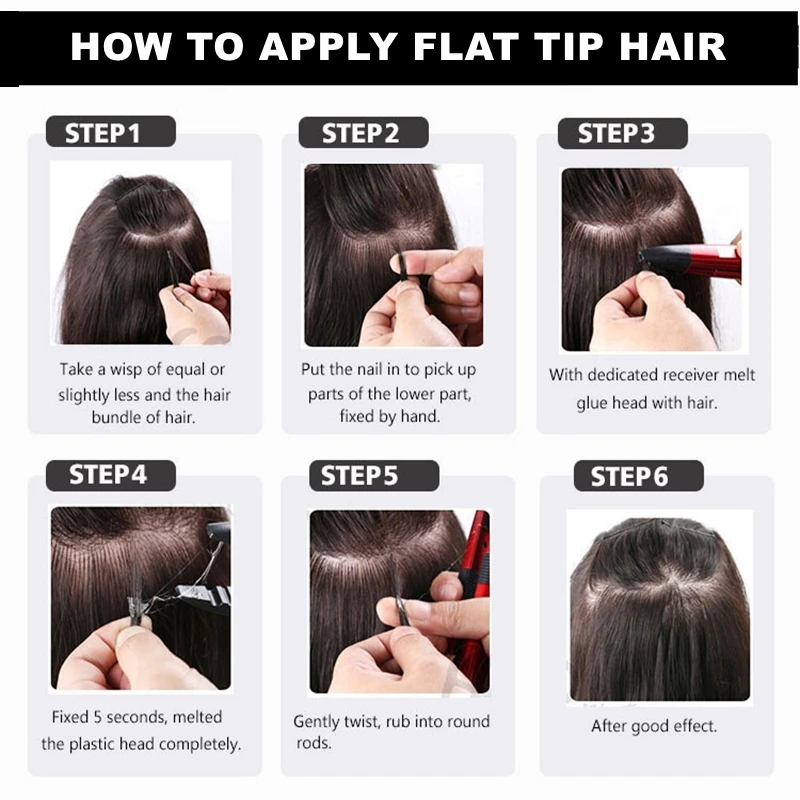 HOW TO APPLY FLAT TIP HAIR

STEP1

Take a wisp of equal or slightly less and the hair bundle of hair.

STEP2

Put the nail in to pick up parts of the lower part, fixed by hand.

STEP3

With dedicated receiver melt glue head with hair.

STEP4

Fixed 5 seconds, melted the plastic head completely.

STEP5

Gently twist, rub into round rods.

STEP6

After good effect.