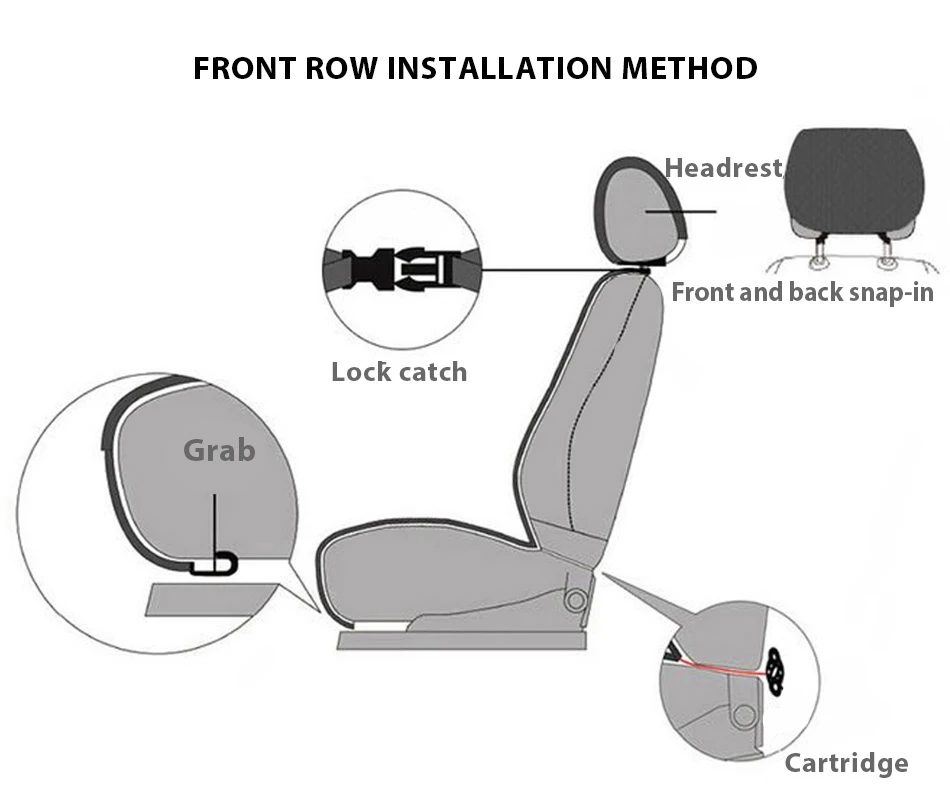 FRONT ROW INSTALLATION METHOD

Headrest

Front and back snap-in

Lock catch

Grab

Cartridge