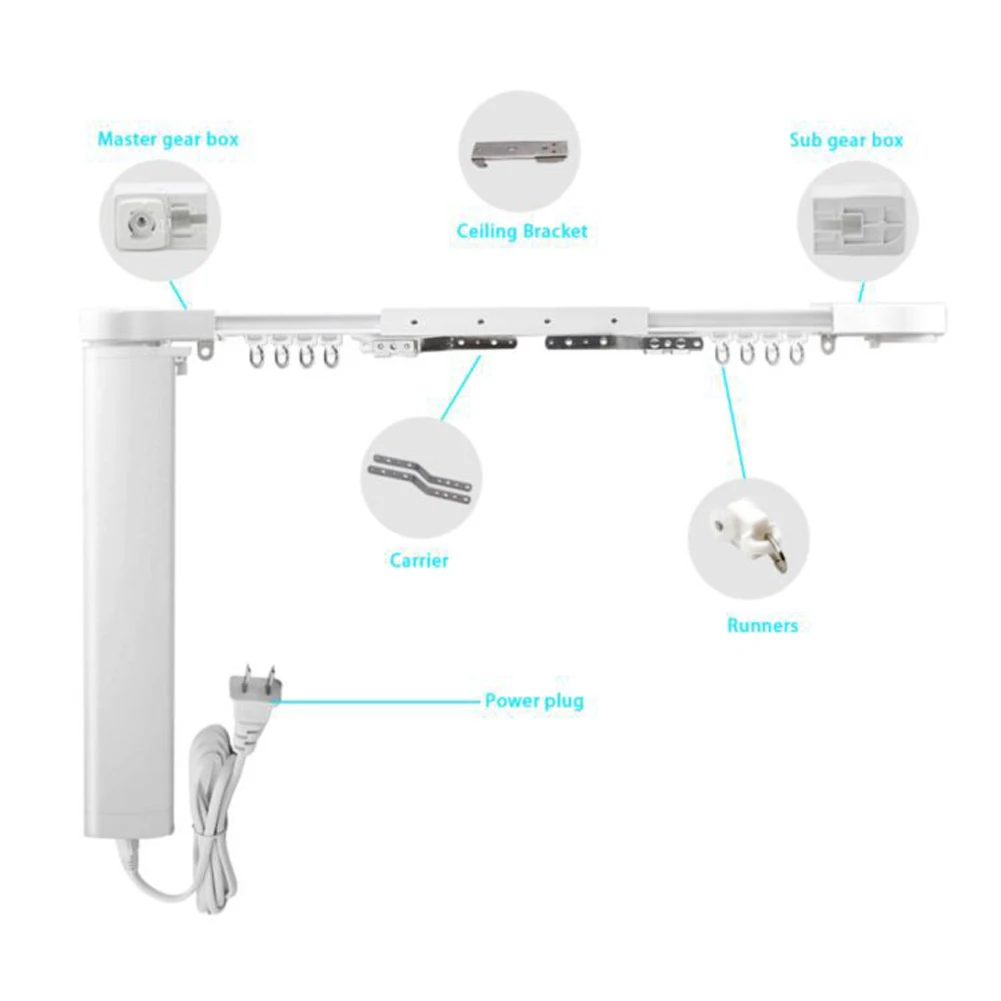 Master gear box

Ceiling Bracket

Sub gear box

Carrier

Runners

Power plug