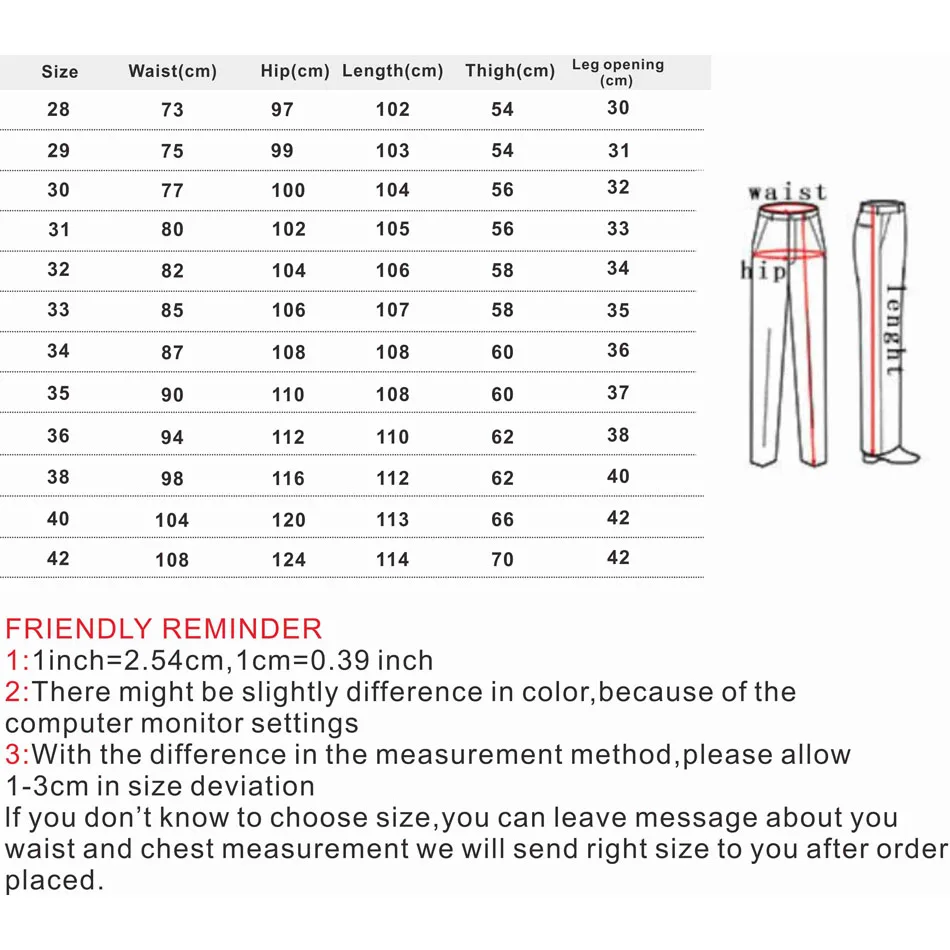 | Size | Waist(cm) | Hip(cm) | Length(cm) | Thigh(cm) | Leg opening (cm) |
|---|---|---|---|---|---|
| 28 | 73 | 97 | 102 | 54 | 30 |
| 29 | 75 | 99 | 103 | 54 | 31 |
| 30 | 77 | 100 | 104 | 56 | 32 |
| 31 | 80 | 102 | 105 | 56 | 33 |
| 32 | 82 | 104 | 106 | 58 | 34 |
| 33 | 85 | 106 | 107 | 58 | 35 |
| 34 | 87 | 108 | 108 | 60 | 36 |
| 35 | 90 | 110 | 108 | 60 | 37 |
| 36 | 94 | 112 | 110 | 62 | 38 |
| 38 | 98 | 116 | 112 | 62 | 40 |
| 40 | 104 | 120 | 113 | 66 | 42 |
| 42 | 108 | 124 | 114 | 70 | 42 |

waist
hip
lenght

FRIENDLY REMINDER
1:1inch=2.54cm,1cm=0.39 inch
2:There might be slightly difference in color,because of the computer monitor settings
3:With the difference in the measurement method,please allow 1-3cm in size deviation
If you don't know to choose size,you can leave message about you waist and chest measurement we will send right size to you after order placed.