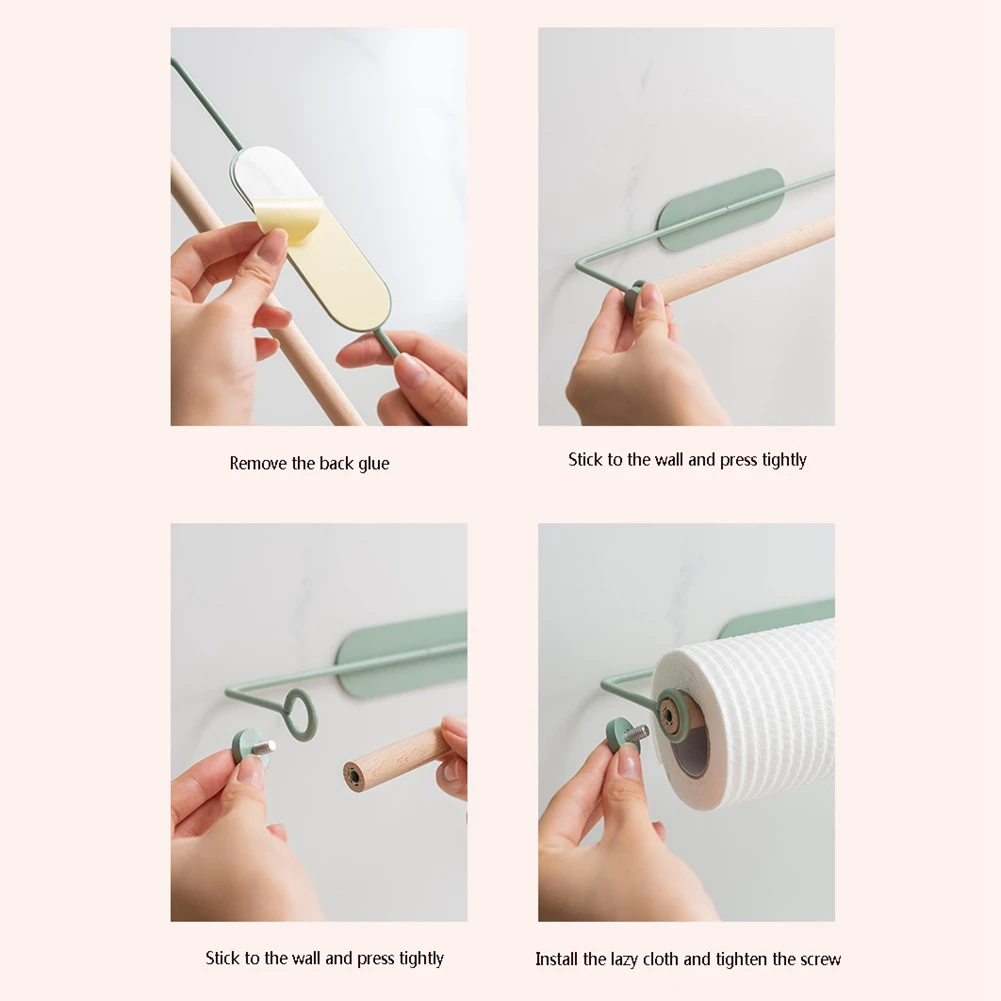 Remove the back glue

Stick to the wall and press tightly

Stick to the wall and press tightly

Install the lazy cloth and tighten the screw