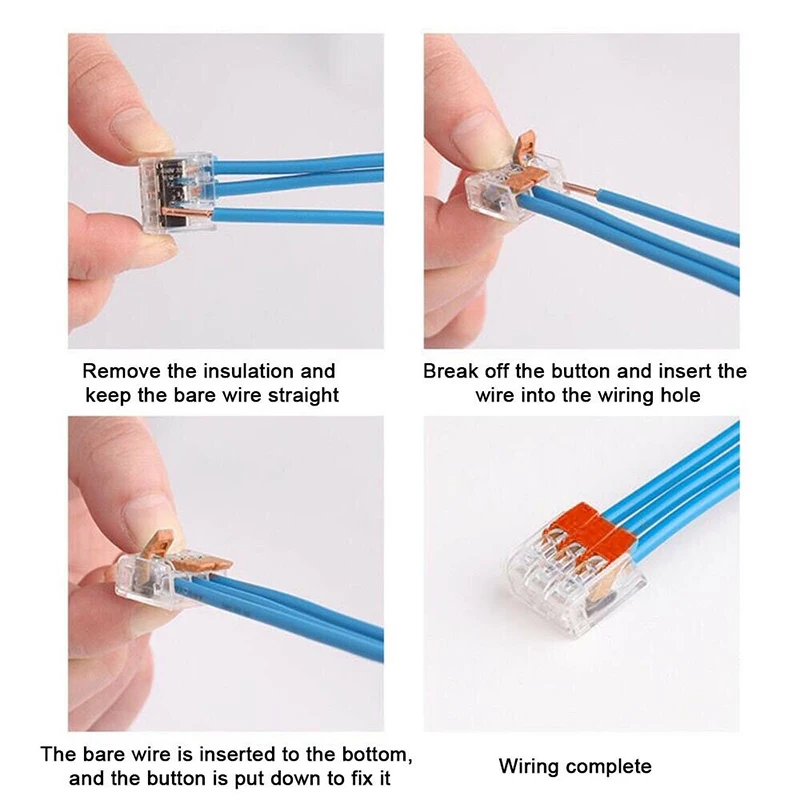 Remove the insulation and keep the bare wire straight

Break off the button and insert the wire into the wiring hole

The bare wire is inserted to the bottom, and the button is put down to fix it

Wiring complete