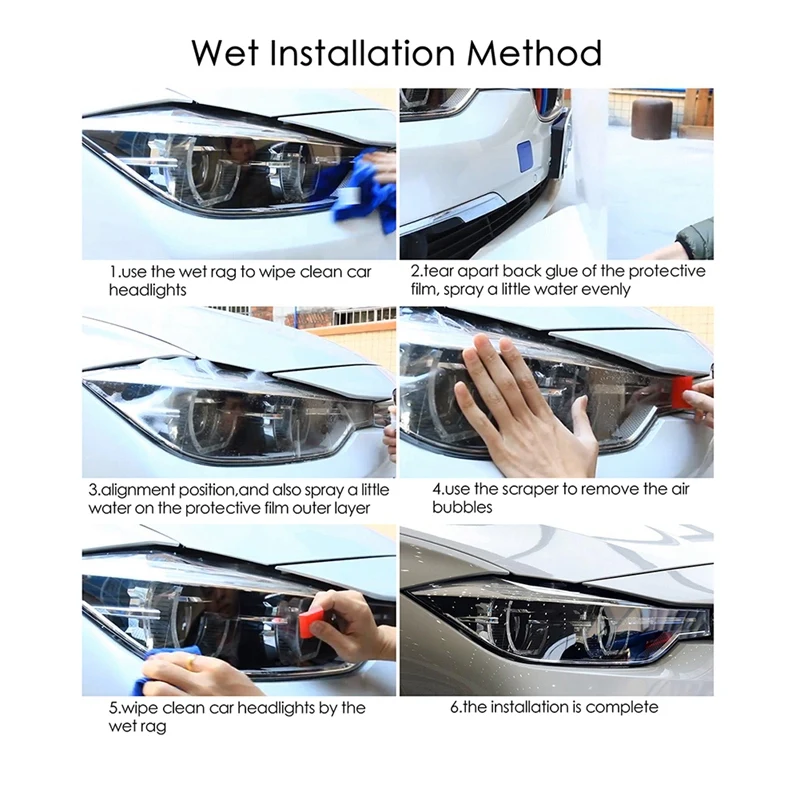 Wet Installation Method

1.use the wet rag to wipe clean car headlights

2.tear apart back glue of the protective film, spray a little water evenly

3.alignment position,and also spray a little water on the protective film outer layer

4.use the scraper to remove the air bubbles

5.wipe clean car headlights by the wet rag

6.the installation is complete