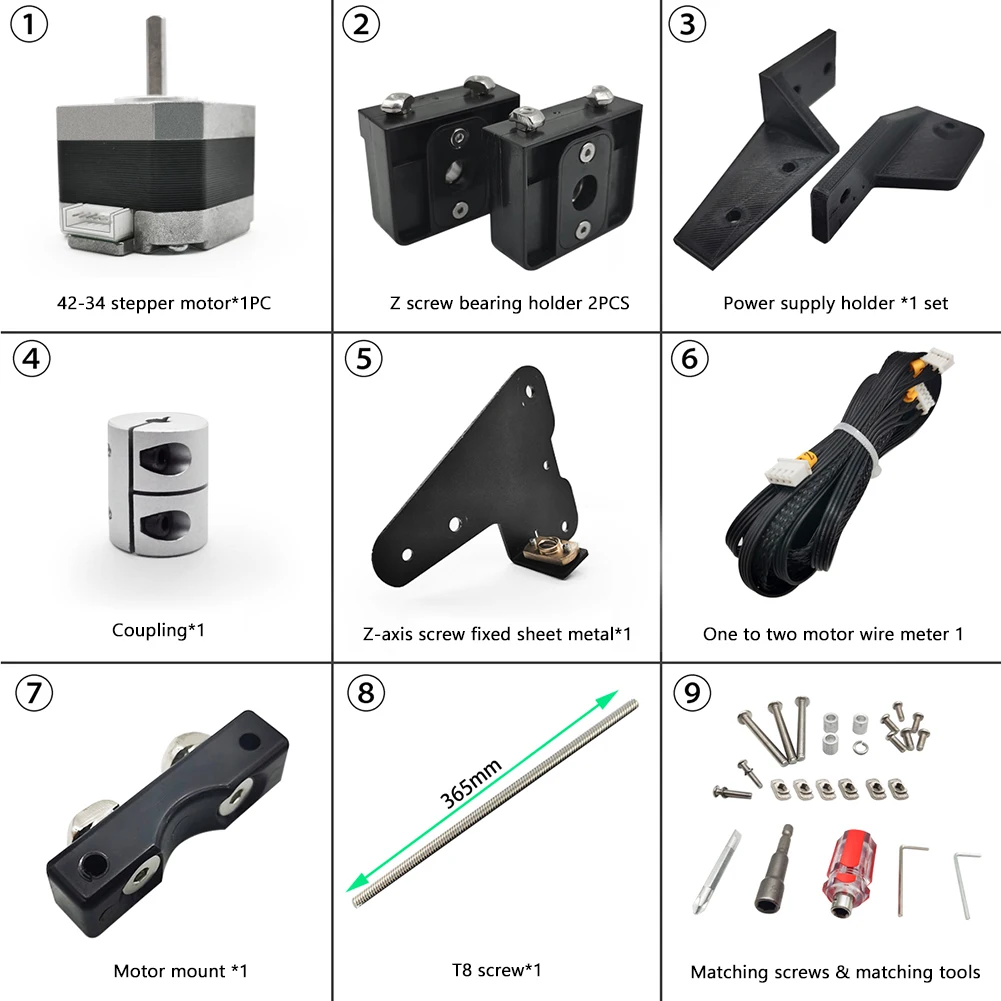 ①
42-34 stepper motor*1PC

②
Z screw bearing holder 2PCS

③
Power supply holder *1 set

④
Coupling*1

⑤
Z-axis screw fixed sheet metal*1

⑥
One to two motor wire meter 1

⑦
Motor mount *1

⑧
365mm
T8 screw*1

⑨
Matching screws & matching tools