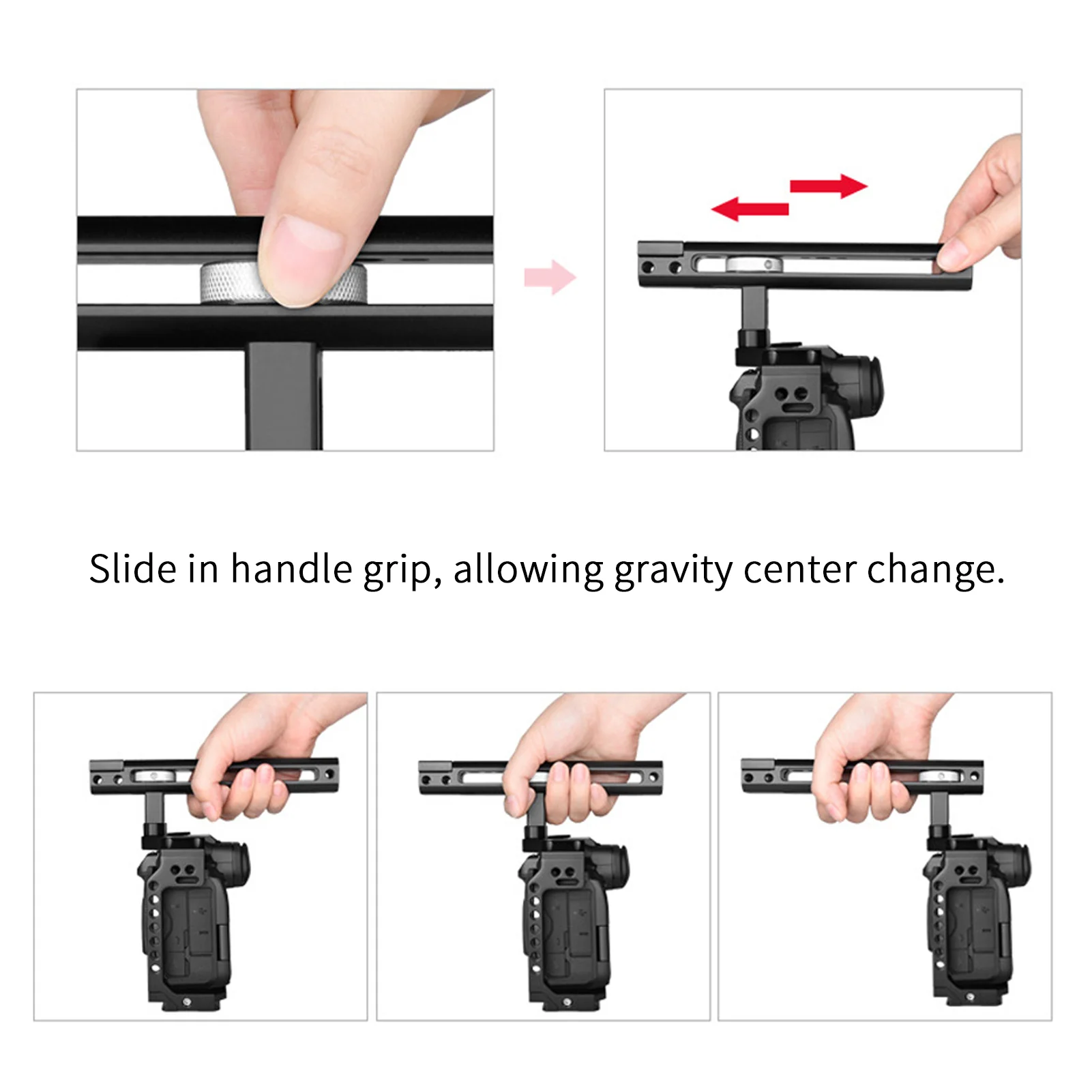 Slide in handle grip, allowing gravity center change.