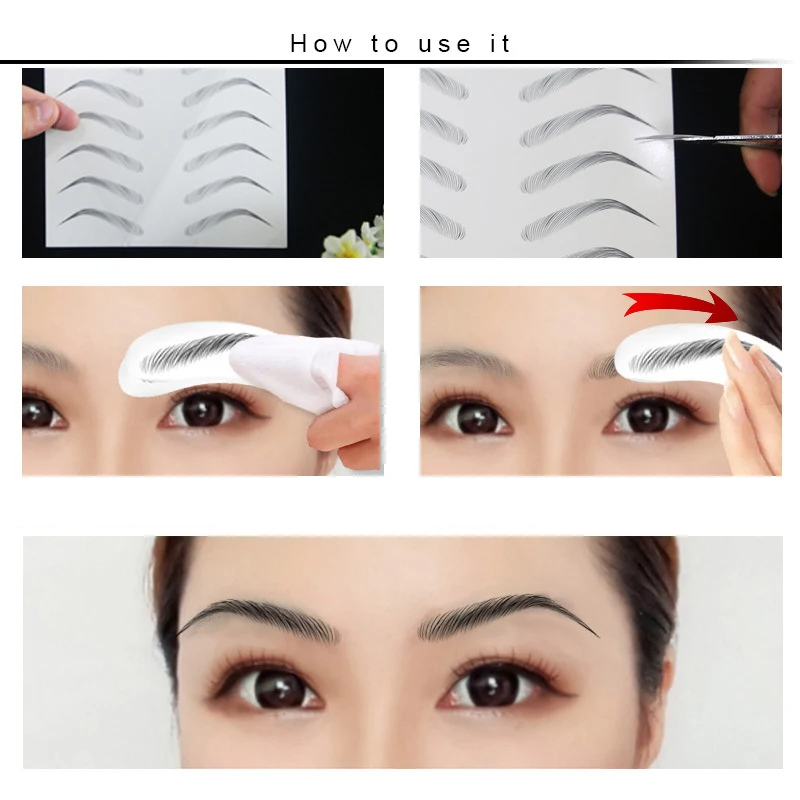 How to use it