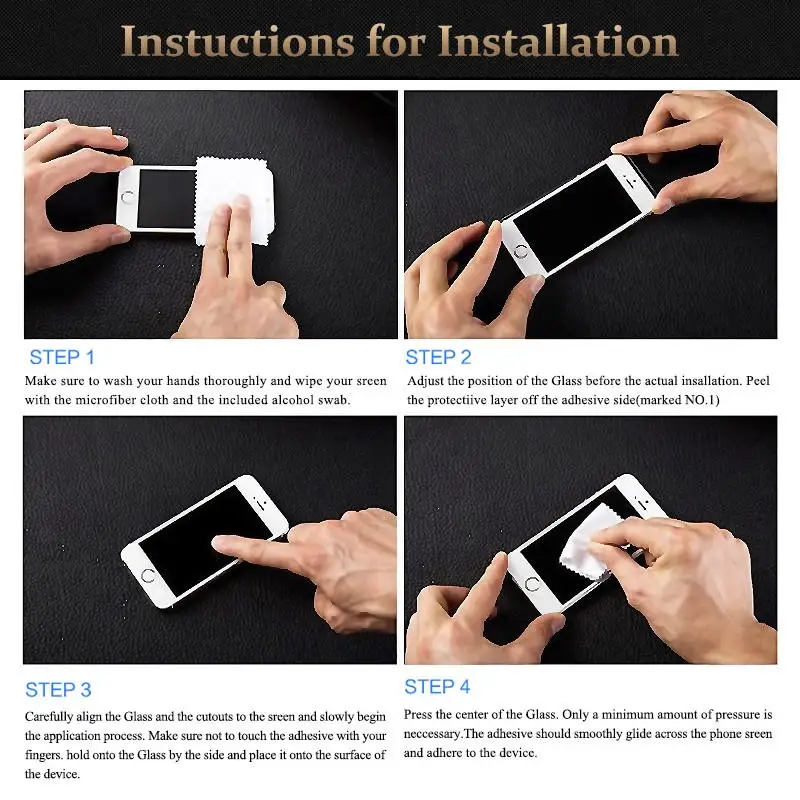 Instuctions for Installation

STEP 1

Make sure to wash your hands thoroughly and wipe your sreen with the microfiber cloth and the included alcohol swab.

STEP 2

Adjust the position of the Glass before the actual insallation. Peel the protectiive layer off the adhesive side(marked NO.1)

STEP 3

Carefully align the Glass and the cutouts to the sreen and slowly begin the application process. Make sure not to touch the adhesive with your fingers. hold onto the Glass by the side and place it onto the surface of the device.

STEP 4

Press the center of the Glass. Only a minimum amount of pressure is neccessary.The adhesive should smoothly glide across the phone sreen and adhere to the device.