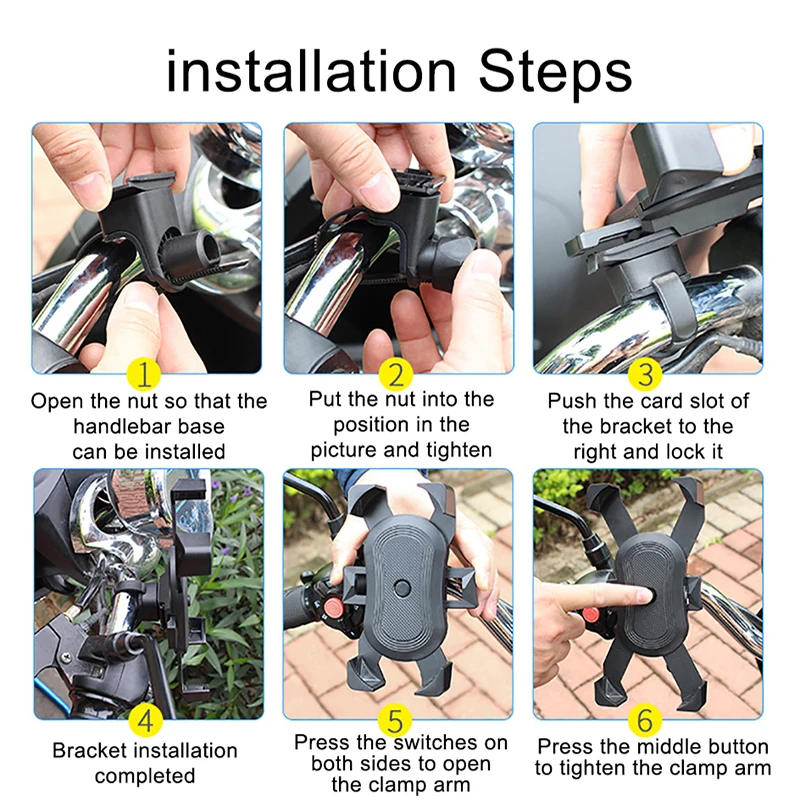 installation Steps

1
Open the nut so that the handlebar base can be installed

2
Put the nut into the position in the picture and tighten

3
Push the card slot of the bracket to the right and lock it

4
Bracket installation completed

5
Press the switches on both sides to open the clamp arm

6
Press the middle button to tighten the clamp arm