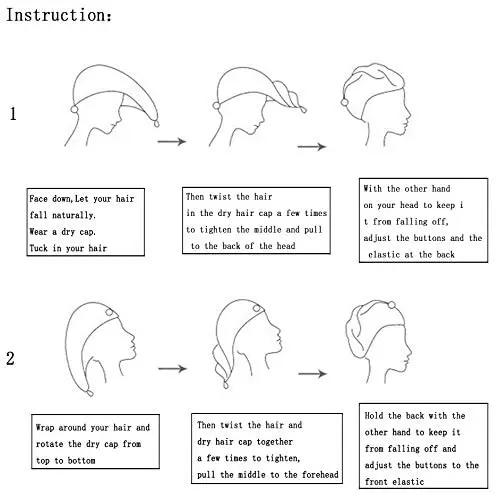 Instruction:

1

Face down,Let your hair fall naturally. Wear a dry cap. Tuck in your hair

Then twist the hair in the dry hair cap a few times to tighten the middle and pull to the back of the head

With the other hand on your head to keep i t from falling off, adjust the buttons and the elastic at the back

2

Wrap around your hair and rotate the dry cap from top to bottom

Then twist the hair and dry hair cap together a few times to tighten, pull the middle to the forehead

Hold the back with the other hand to keep it from falling off and adjust the buttons to the front elastic