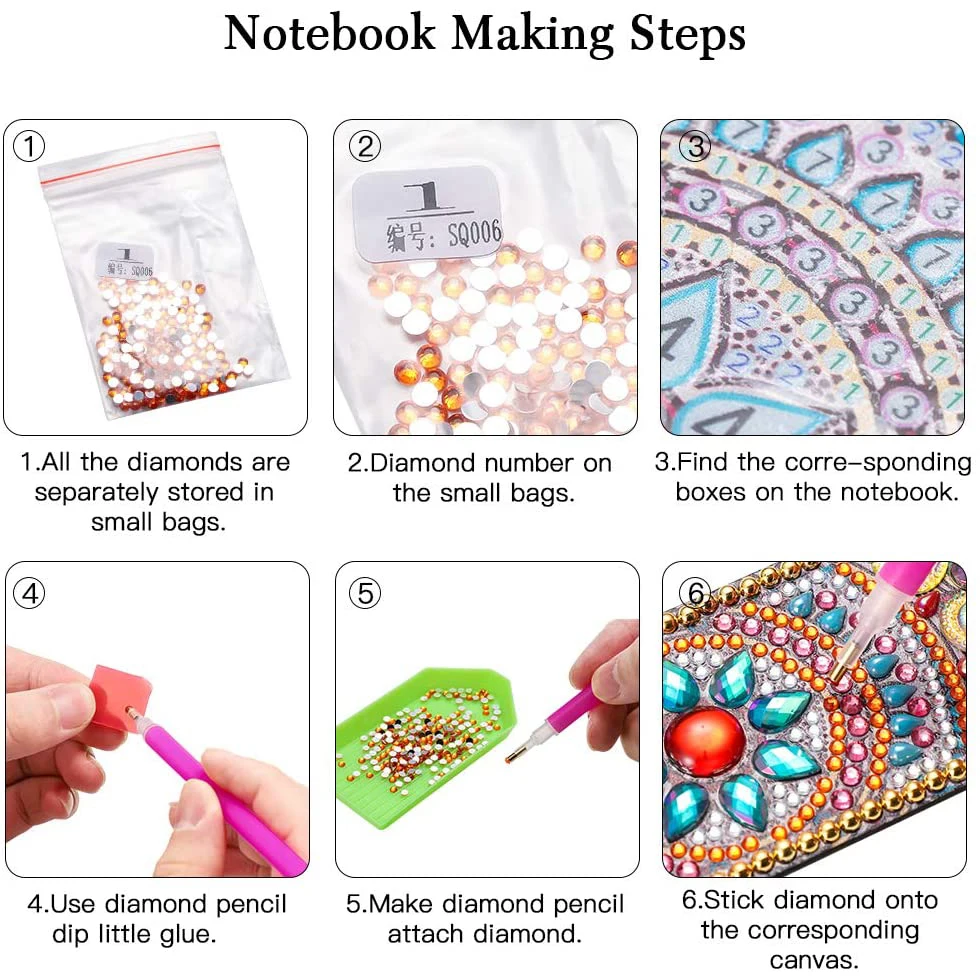 Notebook Making Steps

①

1
编号: SQ006

1.All the diamonds are separately stored in small bags.

②

1
编号: SQ006

2.Diamond number on the small bags.

③

3.Find the corre-sponding boxes on the notebook.

④

4.Use diamond pencil dip little glue.

⑤

5.Make diamond pencil attach diamond.

⑥

6.Stick diamond onto the corresponding canvas.