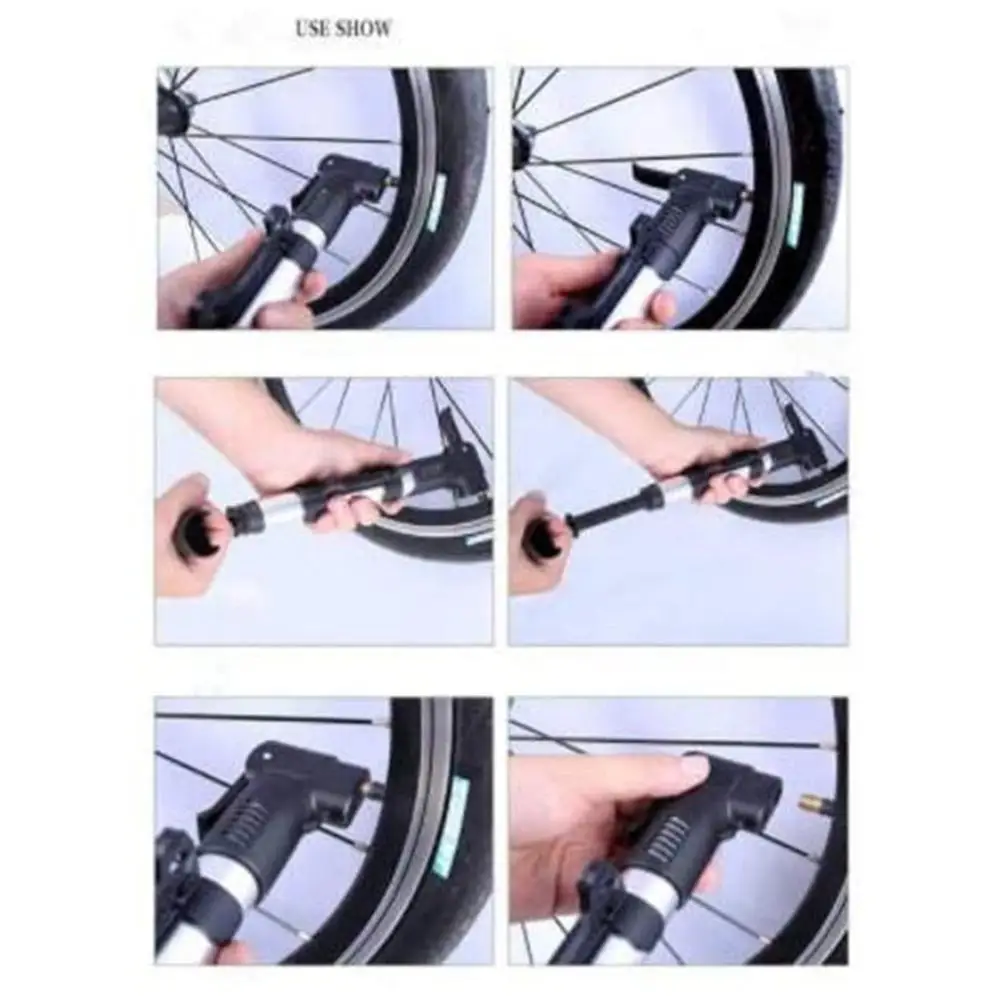 USE SHOW