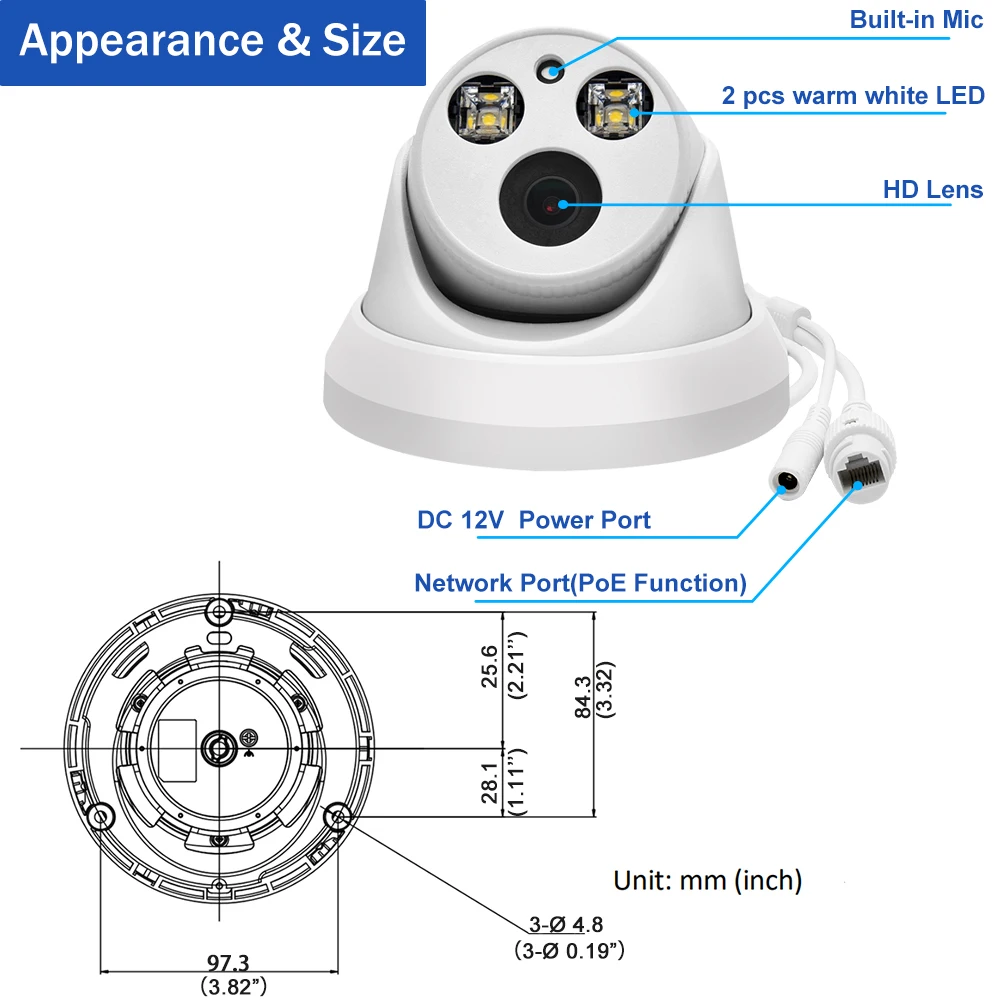 Appearance & Size

Built-in Mic

2 pcs warm white LED

HD Lens

DC 12V Power Port

Network Port(PoE Function)

25.6 (2.21")

84.3 (3.32)

28.1 (1.11")

Unit: mm (inch)

3-Ø 4.8 (3-Ø 0.19")

97.3 (3.82")