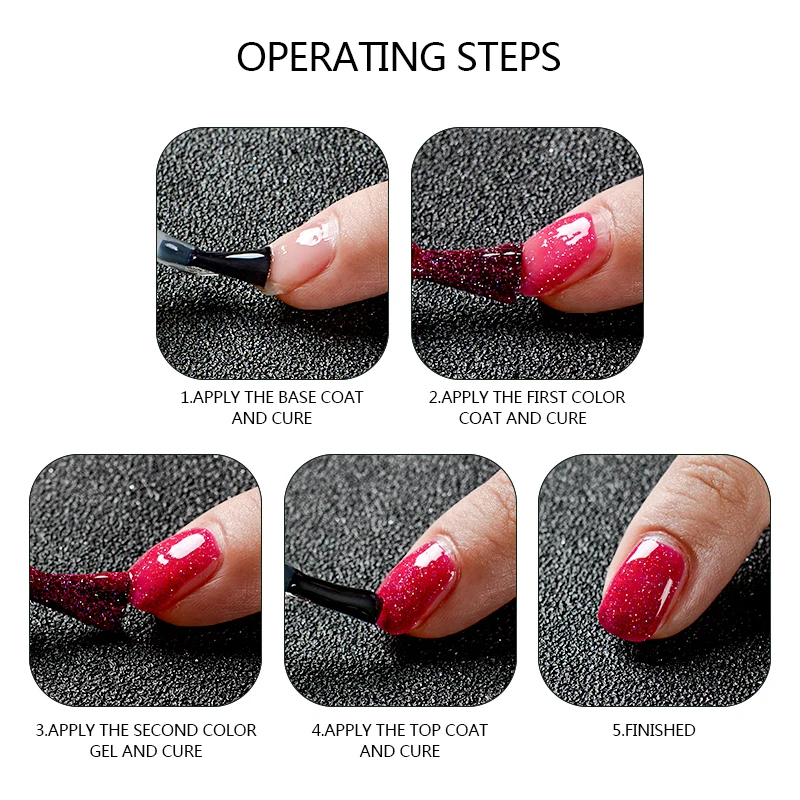 OPERATING STEPS

1.APPLY THE BASE COAT AND CURE

2.APPLY THE FIRST COLOR COAT AND CURE

3.APPLY THE SECOND COLOR GEL AND CURE

4.APPLY THE TOP COAT AND CURE

5.FINISHED