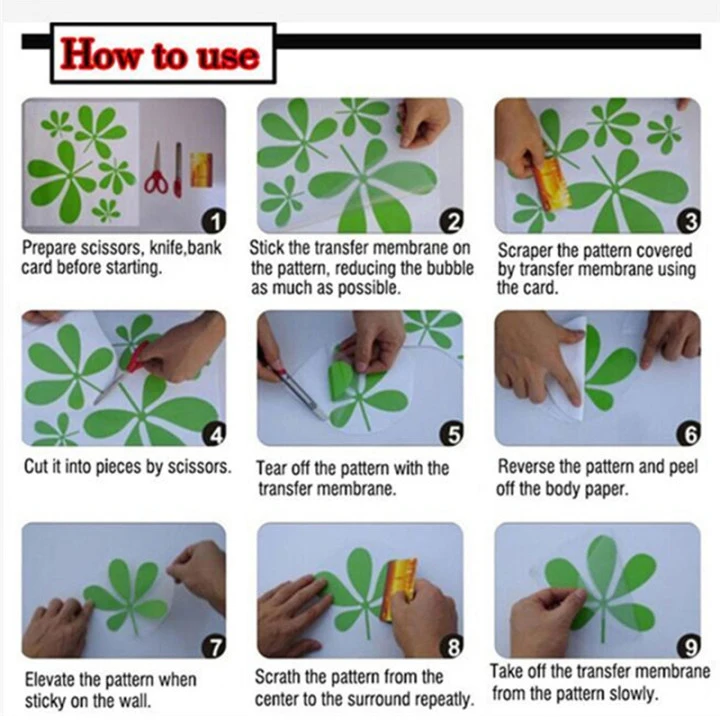 How to use

1
Prepare scissors, knife,bank card before starting.

2
Stick the transfer membrane on the pattern, reducing the bubble as much as possible.

3
Scraper the pattern covered by transfer membrane using the card.

4
Cut it into pieces by scissors.

5
Tear off the pattern with the transfer membrane.

6
Reverse the pattern and peel off the body paper.

7
Elevate the pattern when sticky on the wall.

8
Scrath the pattern from the center to the surround repeatly.

9
Take off the transfer membrane from the pattern slowly.